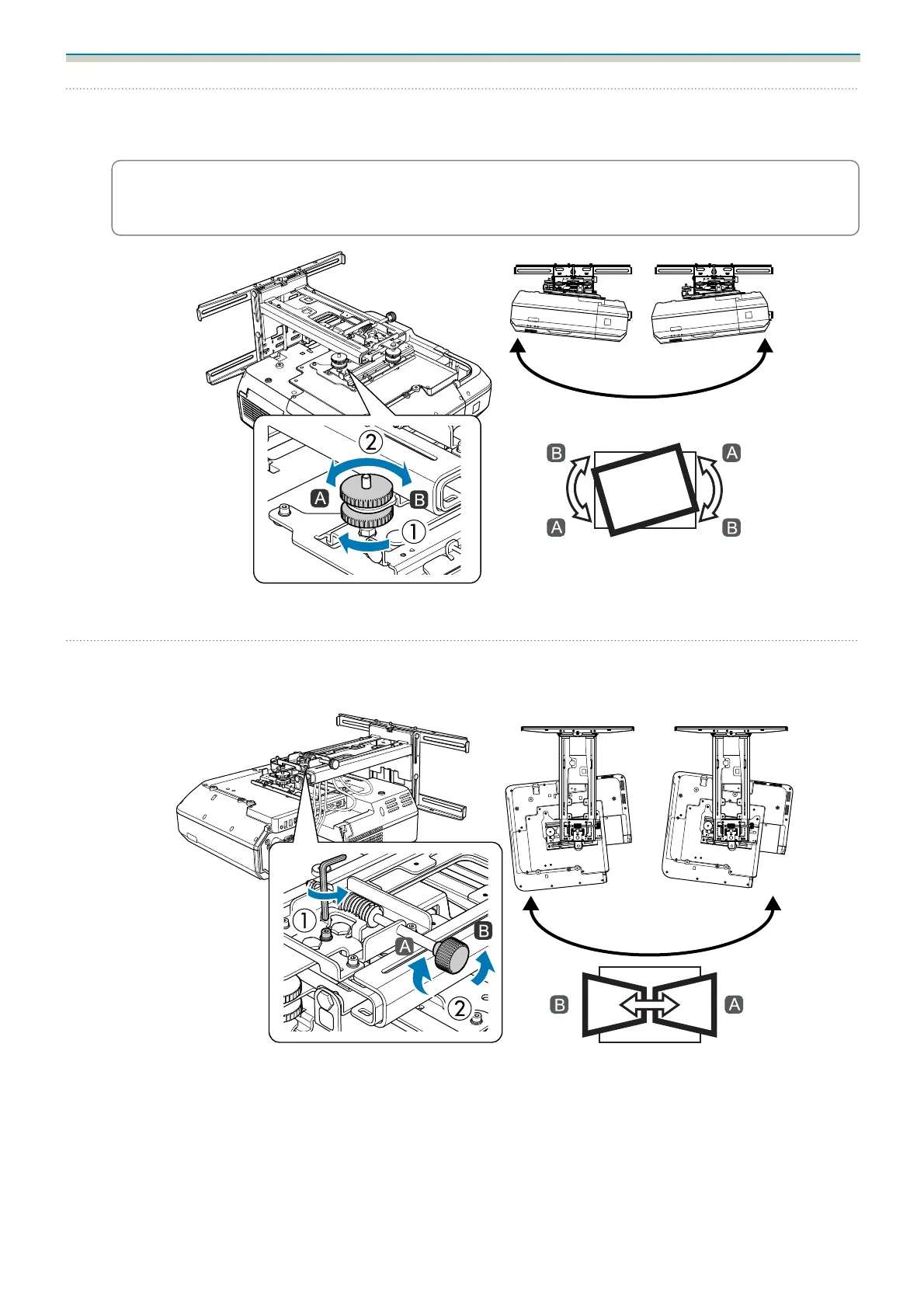 ②
A
B
①
B
A
A
B

①
A
B
②
B
A