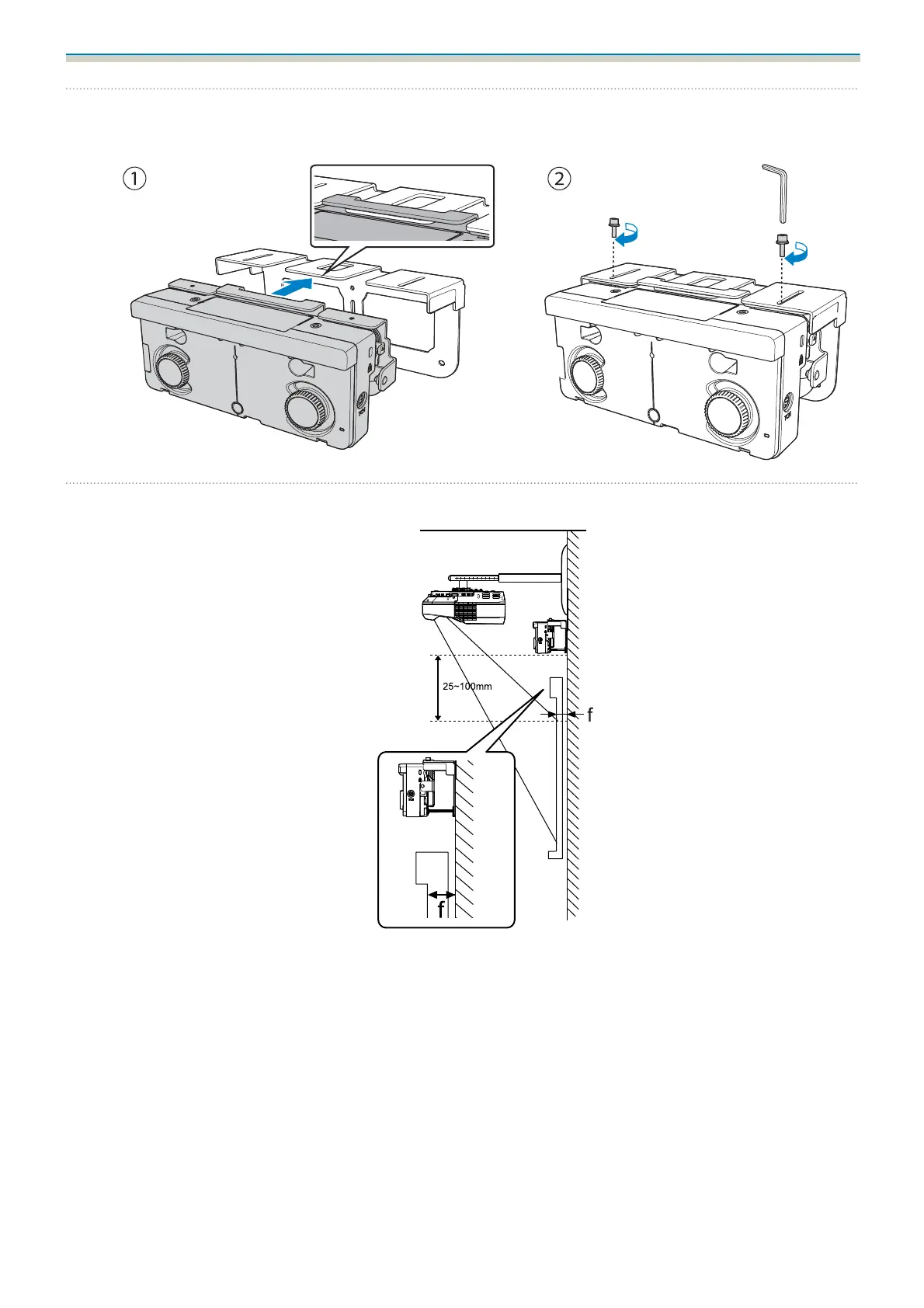 ①

②

25~100mm

f

f