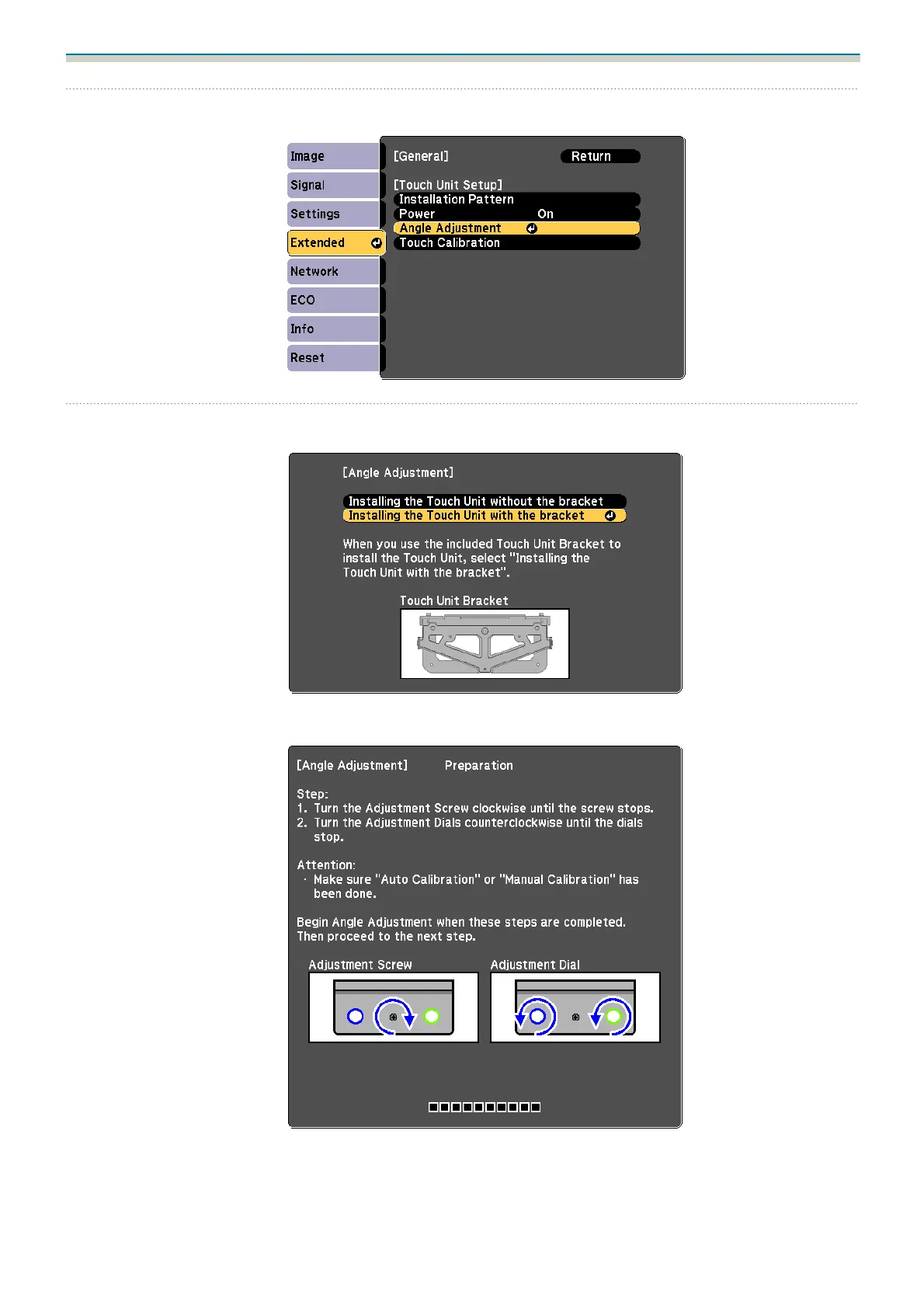 Image
Signal
Settings
Extended
Network
ECO
Info
Reset

[General] Return

[Touch Unit Setup]
Installation Pattern
Power On
Angle Adjustment
Touch Calibration

[Angle Adjustment]

Installing the Touch Unit without the bracket
Installing the Touch Unit with the bracket

When you use the included Touch Unit Bracket to install the Touch Unit, select "Installing the Touch Unit with the bracket".

Touch Unit Bracket

[Angle Adjustment] Preparation

Step:
1. Turn the Adjustment Screw clockwise until the screw stops.
2. Turn the Adjustment Dials counterclockwise until the dials stop.

Attention:
· Make sure "Auto Calibration" or "Manual Calibration" has been done.

Begin Angle Adjustment when these steps are completed.
Then proceed to the next step.

Adjustment Screw
Adjustment Dial