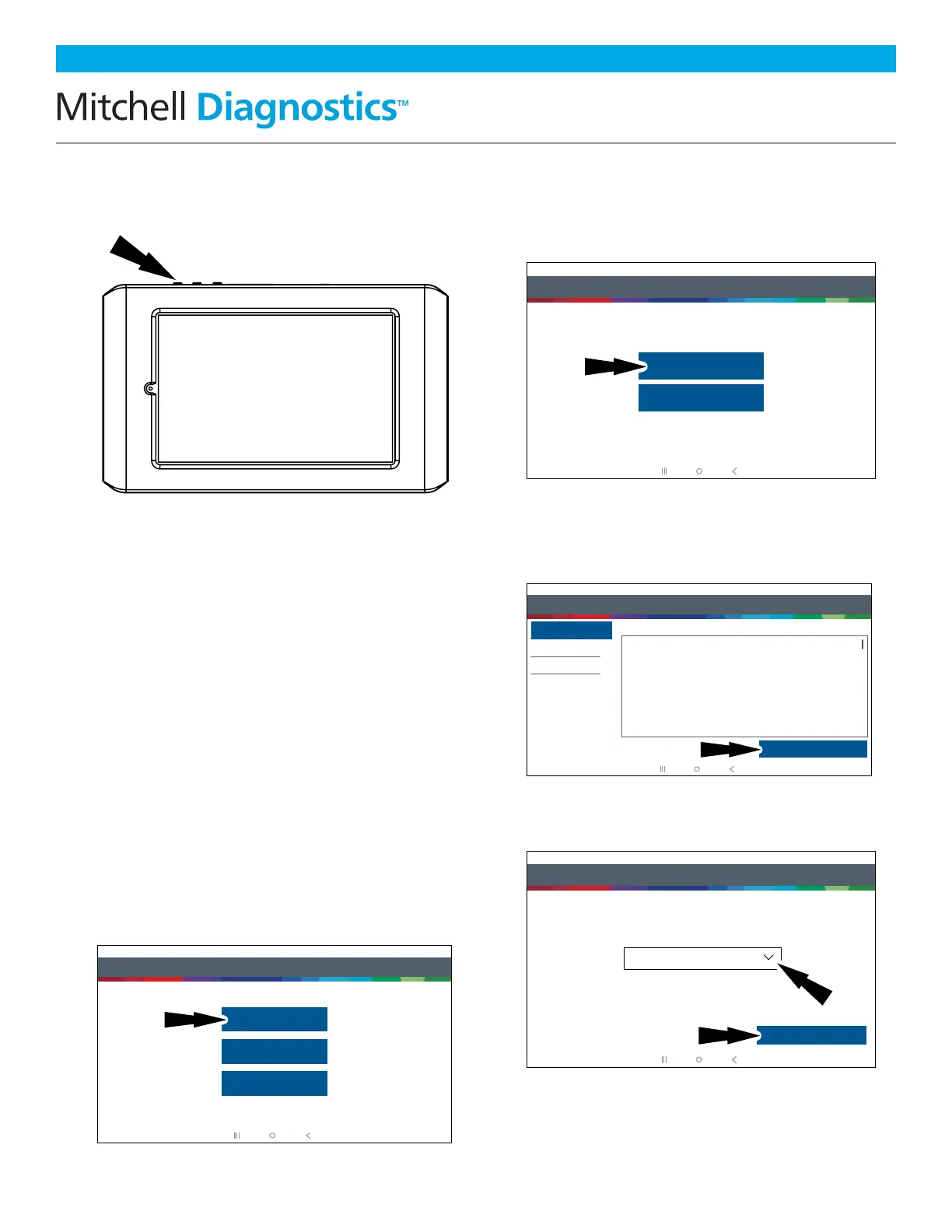 Mitchell Diagnostics™