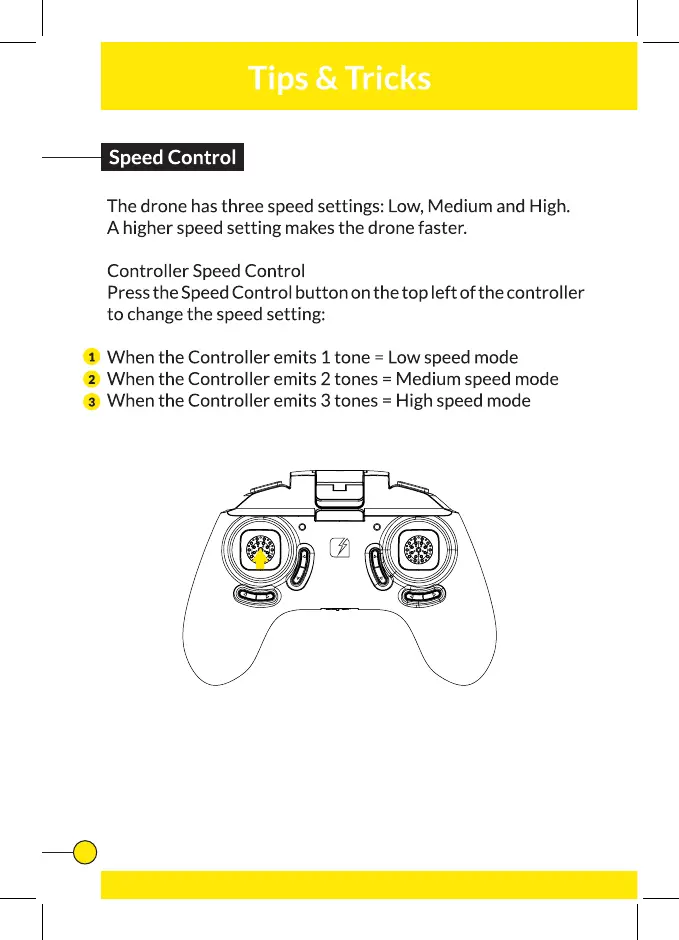 Tips & Tricks

Speed Control

The drone has three speed settings: Low, Medium and High. A higher speed setting makes the drone faster.

Controller Speed Control
Press the Speed Control button on the top left of the controller to change the speed setting:

1 When the Controller emits 1 tone = Low speed mode
2 When the Controller emits 2 tones = Medium speed mode
3 When the Controller emits 3 tones = High speed mode