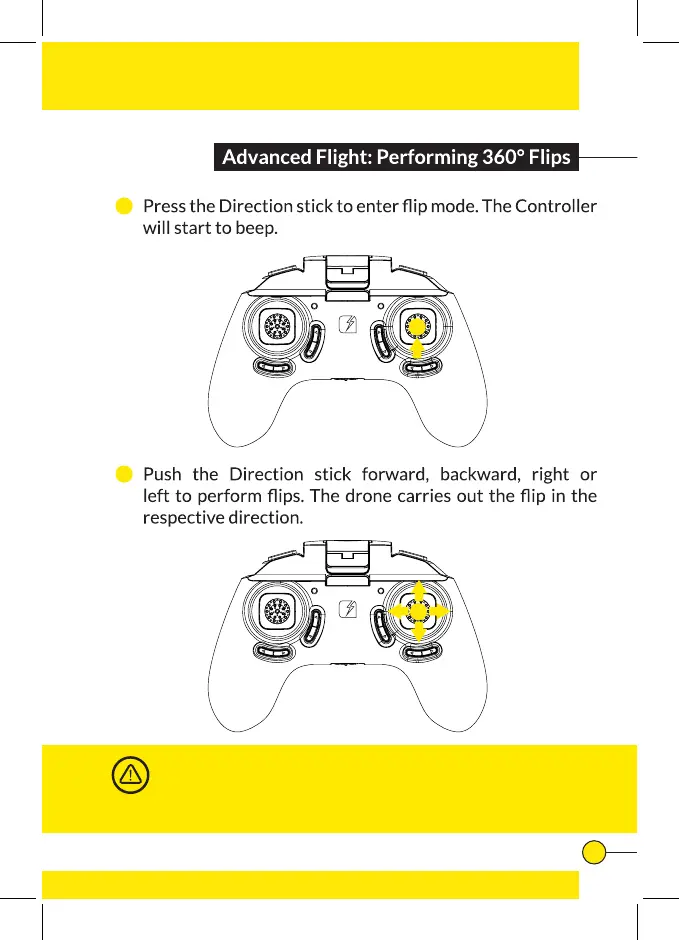 Advanced Flight: Performing 360° Flips

Press the Direction stick to enter flip mode. The Controller will start to beep.

Push the Direction stick forward, backward, right or left to perform flips. The drone carries out the flip in the respective direction.