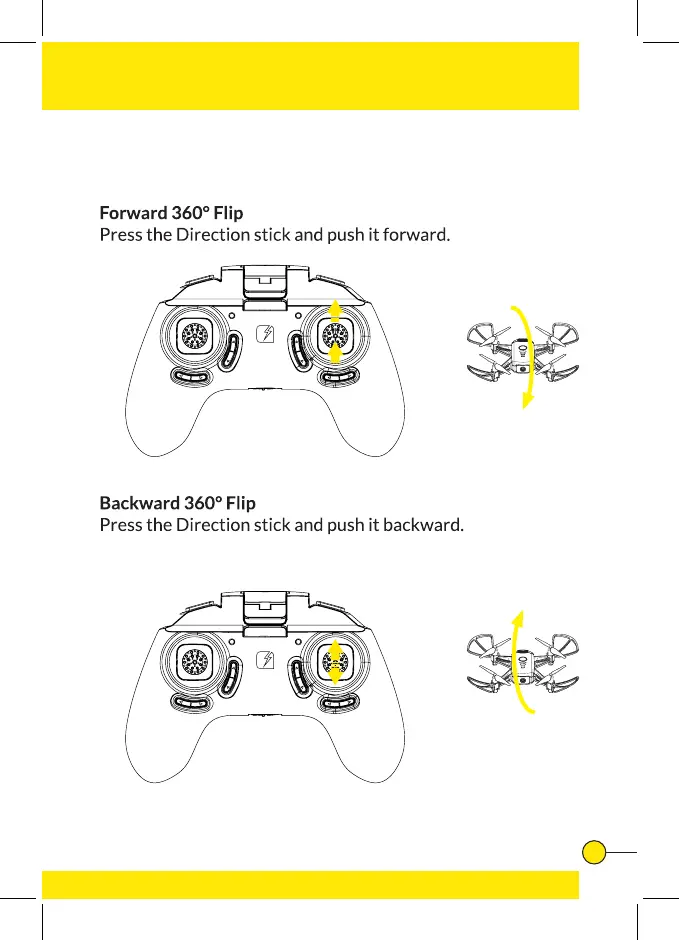 **Forward 360° Flip**
Press the Direction stick and push it forward.

**Backward 360° Flip**
Press the Direction stick and push it backward.