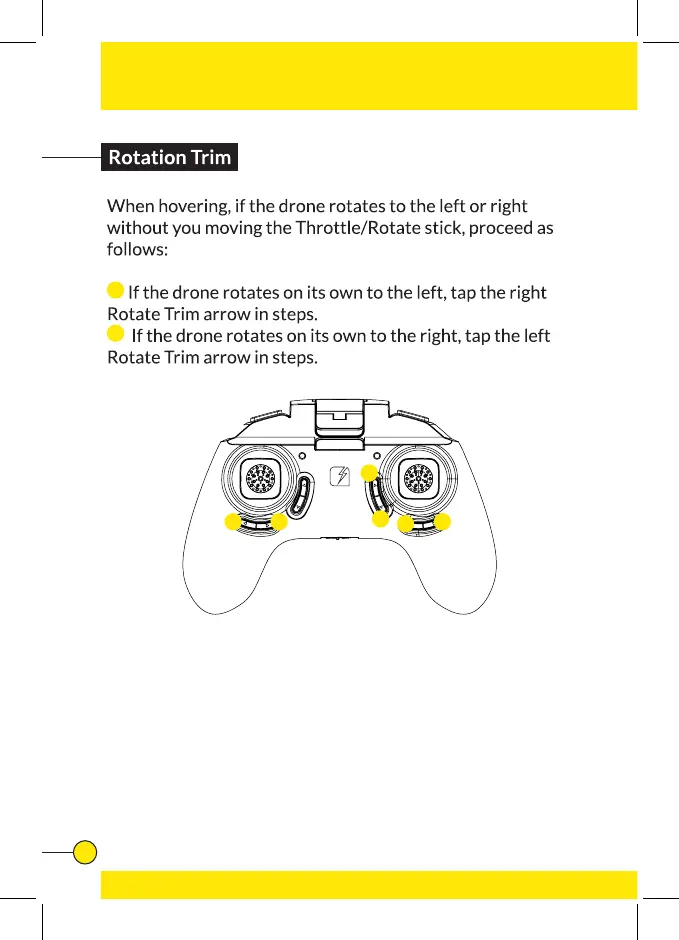 Rotation Trim

When hovering, if the drone rotates to the left or right without you moving the Throttle/Rotate stick, proceed as follows:

If the drone rotates on its own to the left, tap the right Rotate Trim arrow in steps.
If the drone rotates on its own to the right, tap the left Rotate Trim arrow in steps.