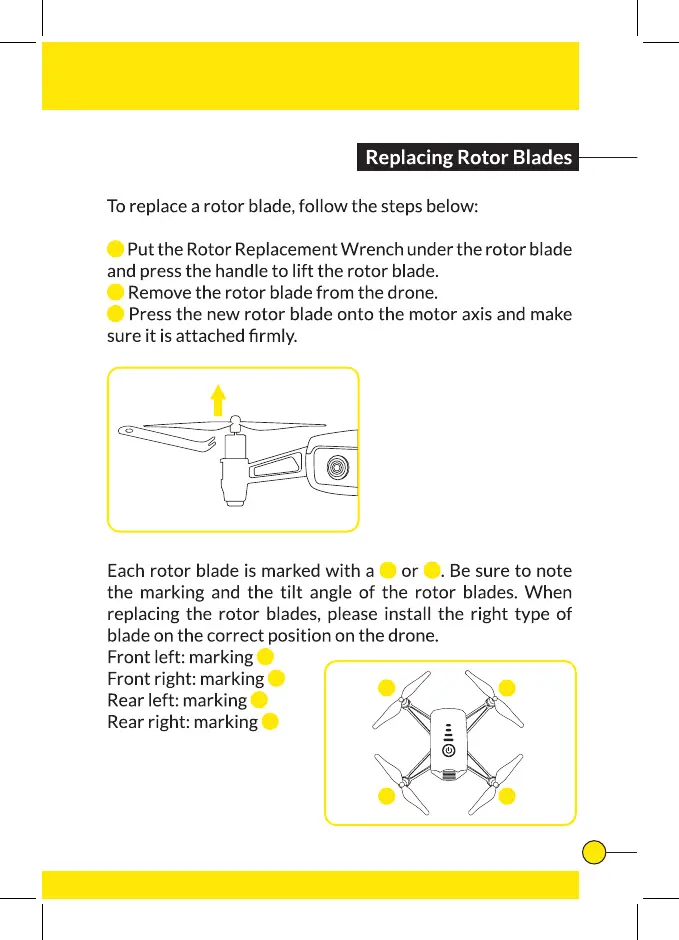 Replacing Rotor Blades

To replace a rotor blade, follow the steps below:

Put the Rotor Replacement Wrench under the rotor blade and press the handle to lift the rotor blade.
Remove the rotor blade from the drone.
Press the new rotor blade onto the motor axis and make sure it is attached firmly.

Each rotor blade is marked with a or . Be sure to note the marking and the tilt angle of the rotor blades. When replacing the rotor blades, please install the right type of blade on the correct position on the drone.
Front left: marking
Front right: marking
Rear left: marking
Rear right: marking