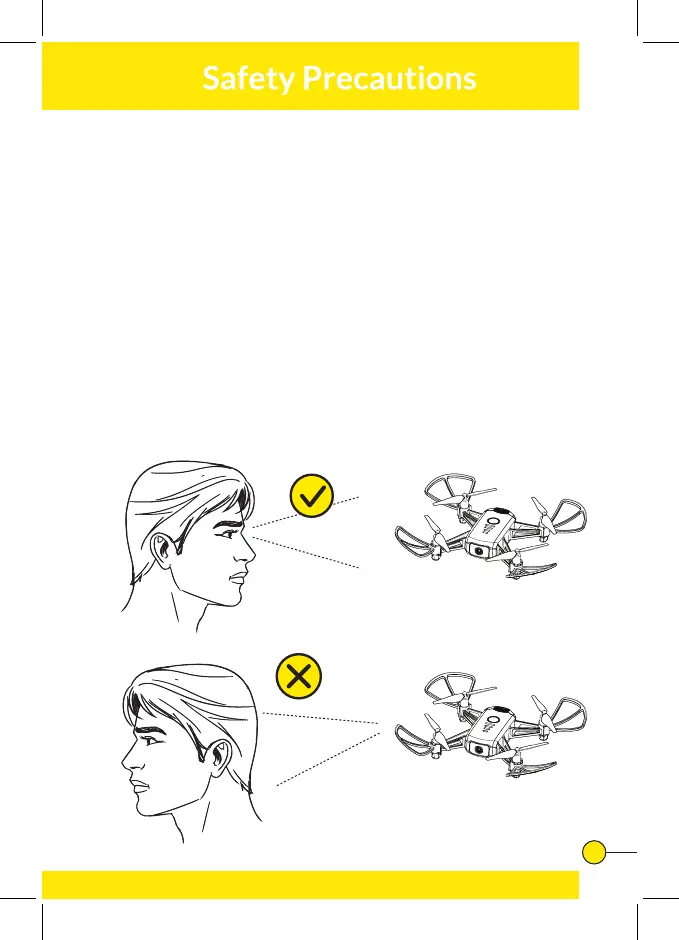 Safety Precautions