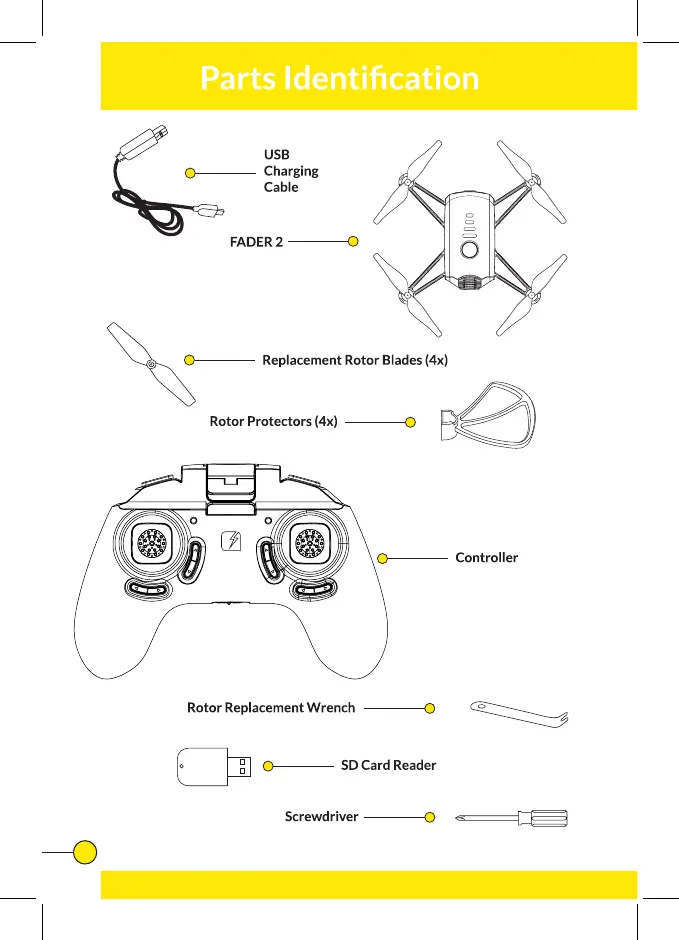 Parts Identification

USB Charging Cable

FADER 2

Replacement Rotor Blades (4x)

Rotor Protectors (4x)

Controller

Rotor Replacement Wrench

SD Card Reader

Screwdriver