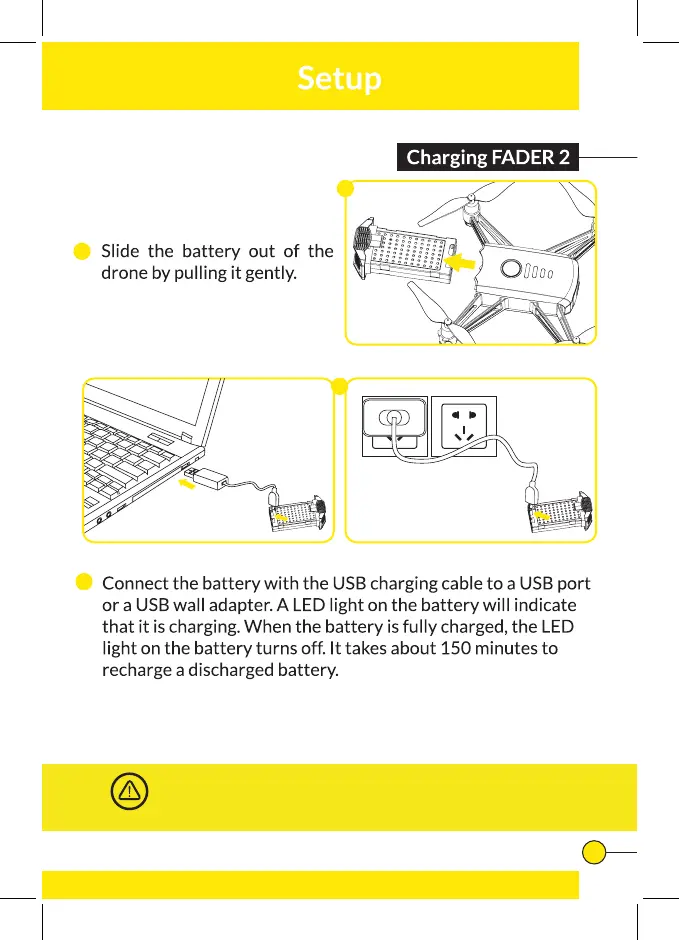 Setup

Charging FADER 2

Slide the battery out of the drone by pulling it gently.

Connect the battery with the USB charging cable to a USB port or a USB wall adapter. A LED light on the battery will indicate that it is charging. When the battery is fully charged, the LED light on the battery turns off. It takes about 150 minutes to recharge a discharged battery.