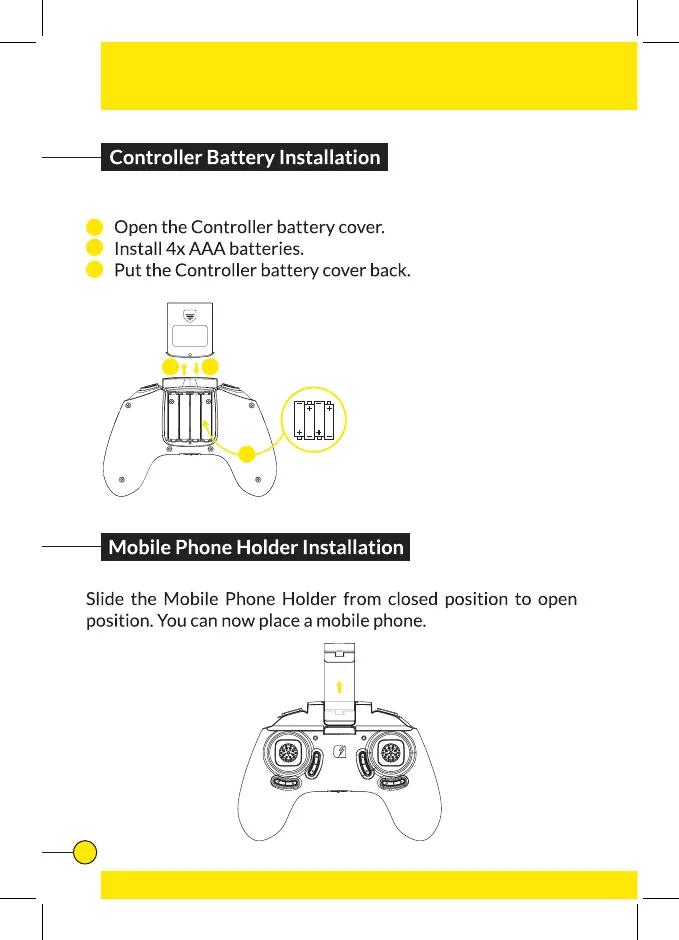 Controller Battery Installation

Open the Controller battery cover.
Install 4x AAA batteries.
Put the Controller battery cover back.

Mobile Phone Holder Installation

Slide the Mobile Phone Holder from closed position to open position. You can now place a mobile phone.