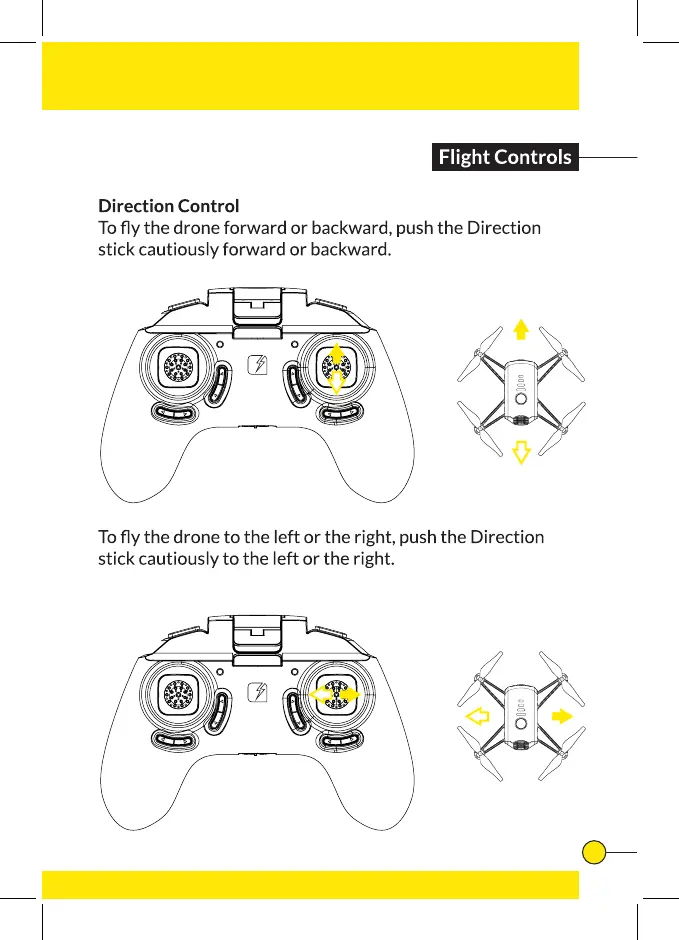 Flight Controls

Direction Control
To fly the drone forward or backward, push the Direction stick cautiously forward or backward.

To fly the drone to the left or the right, push the Direction stick cautiously to the left or the right.