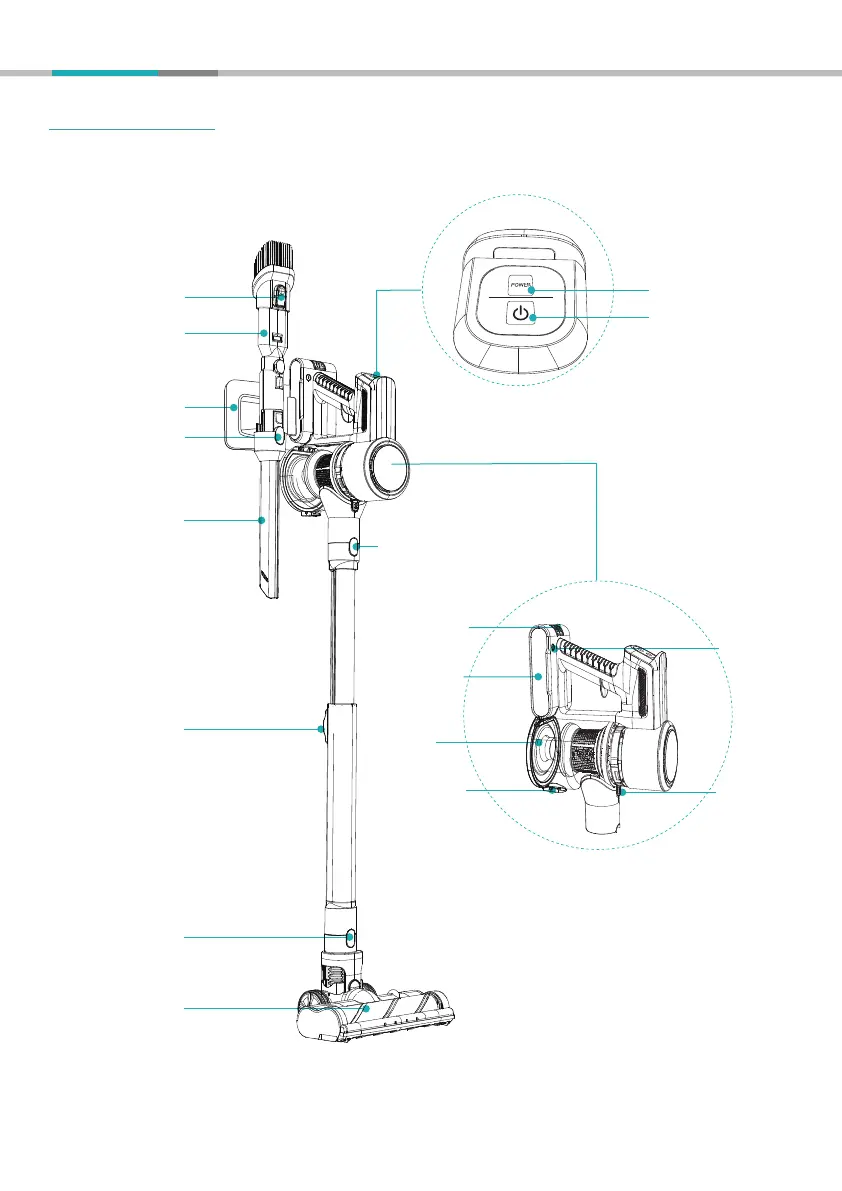 POWER