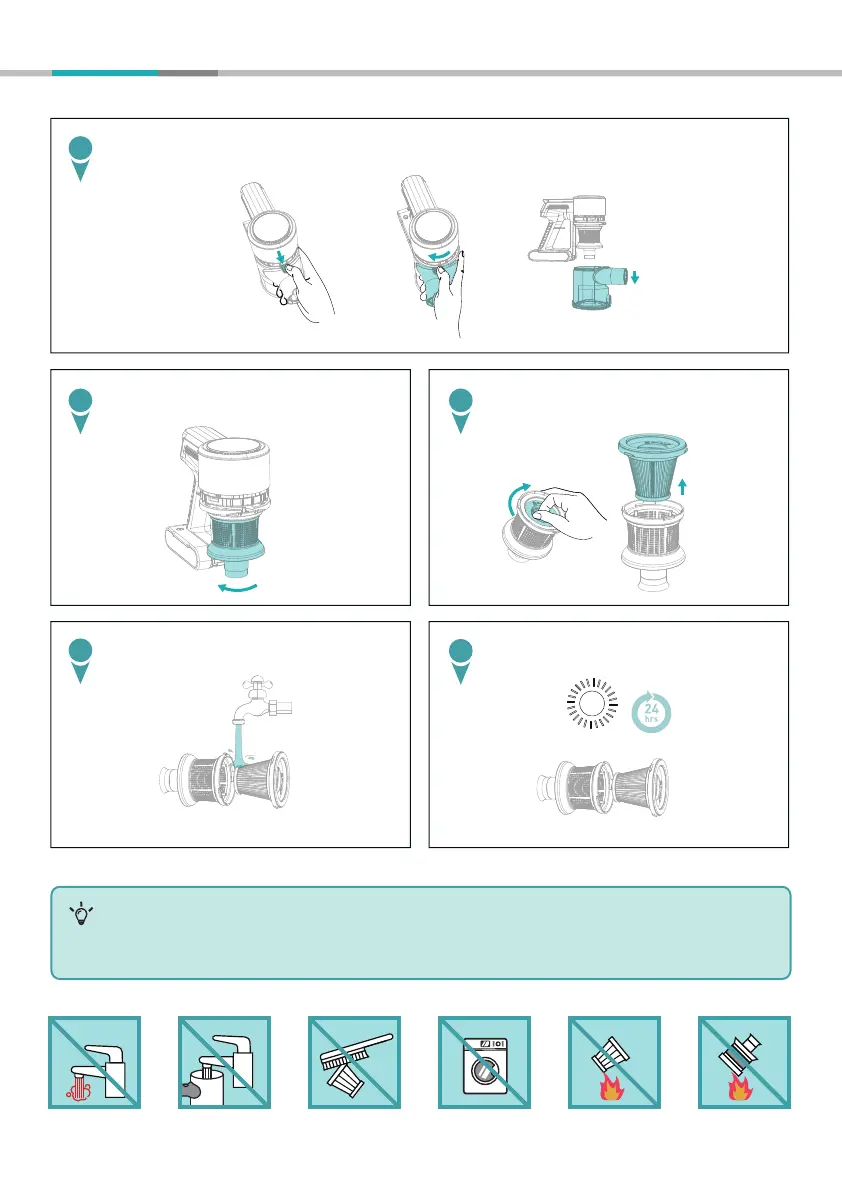 24
hrs