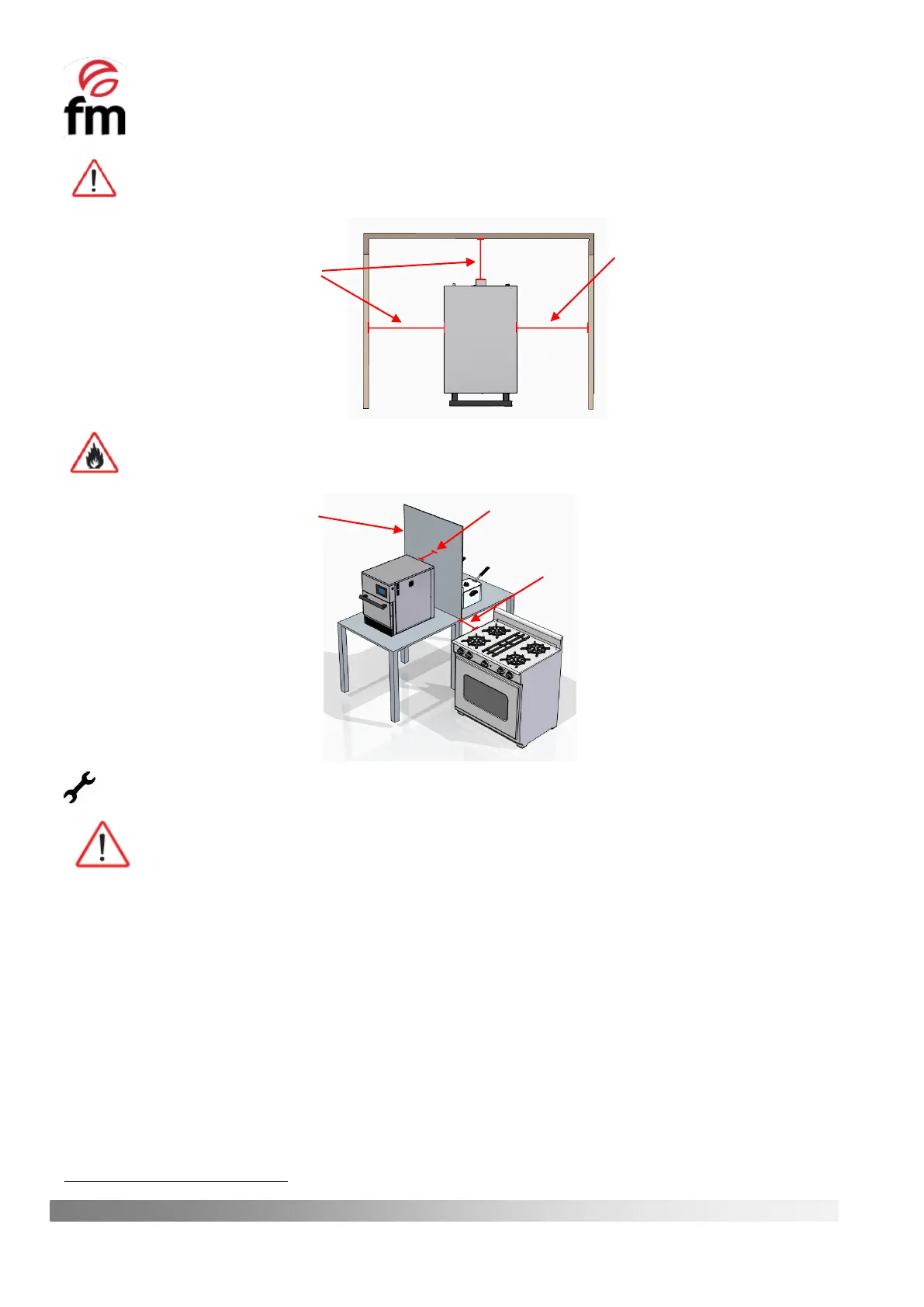 fm