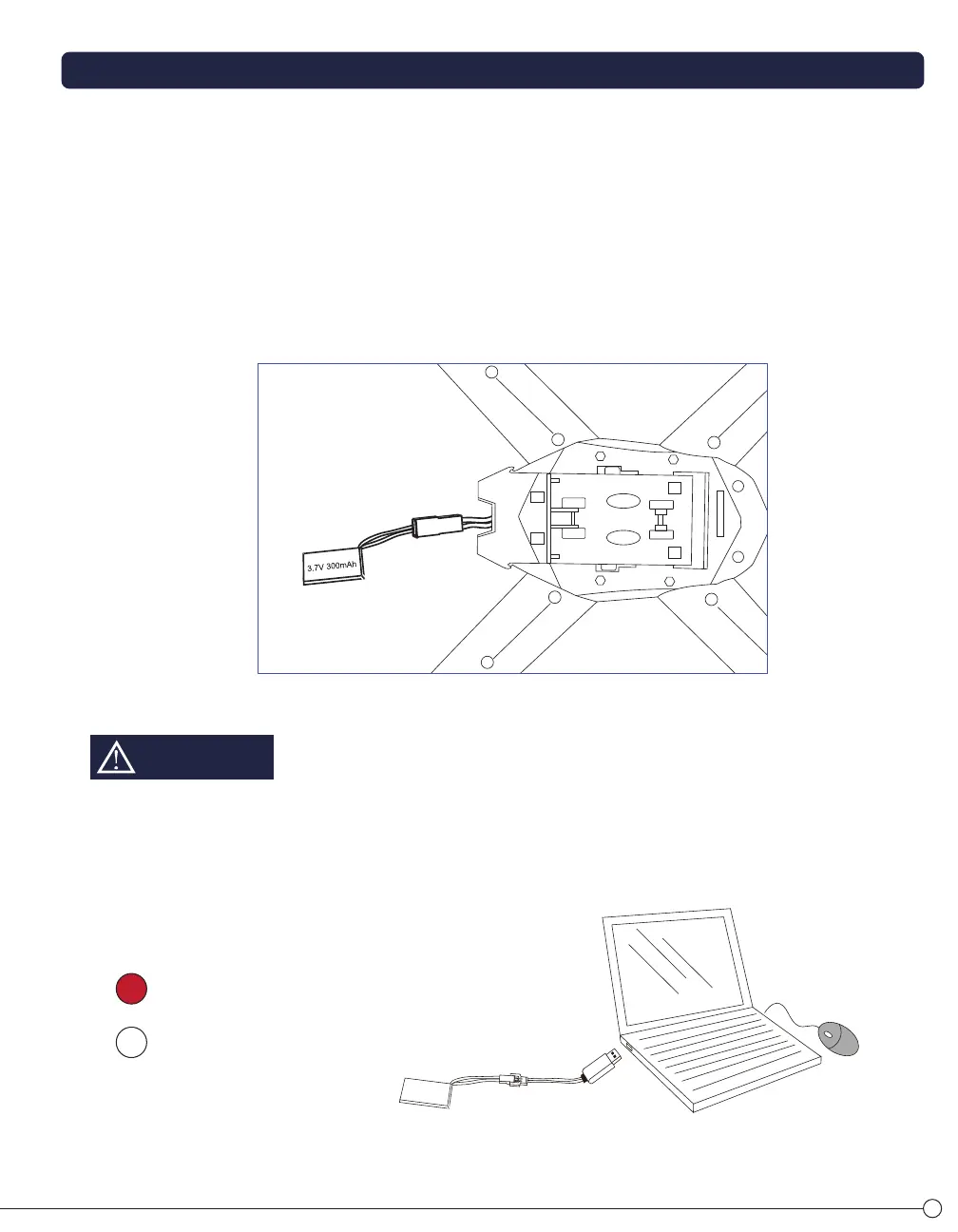 3.7V 300mAh