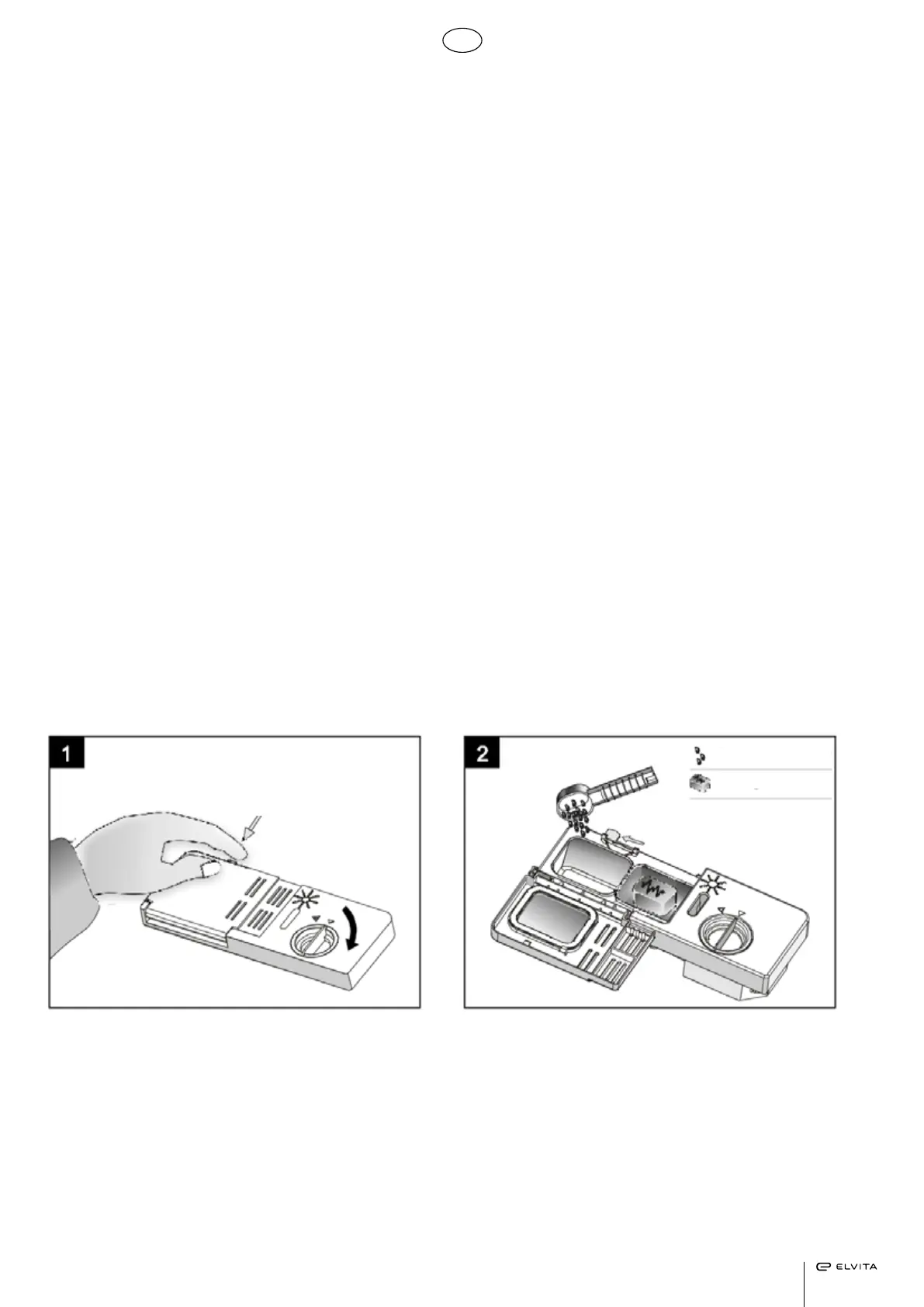 1

2

ELVITA