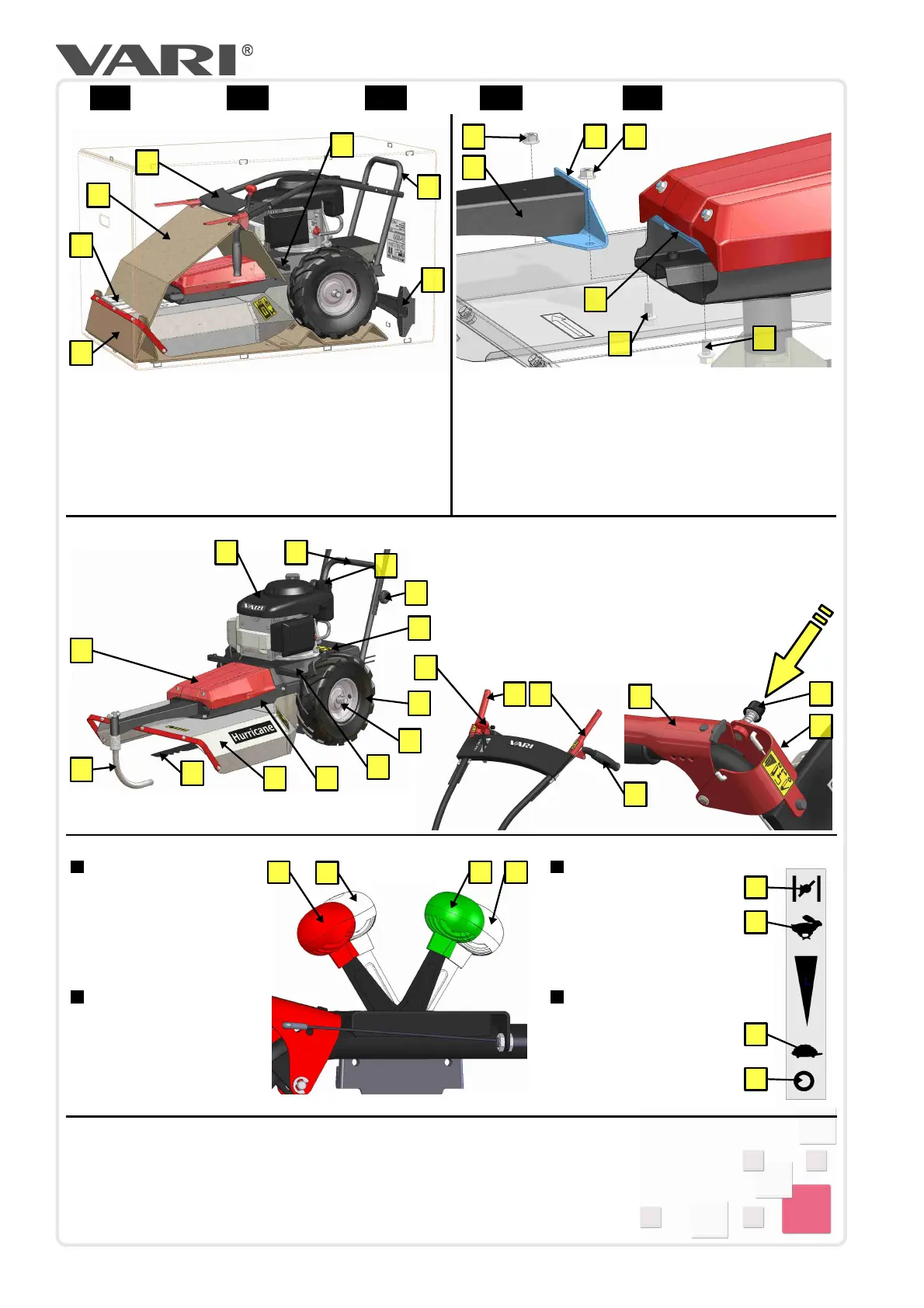 VARI®

VARI

Hurricane

VARI