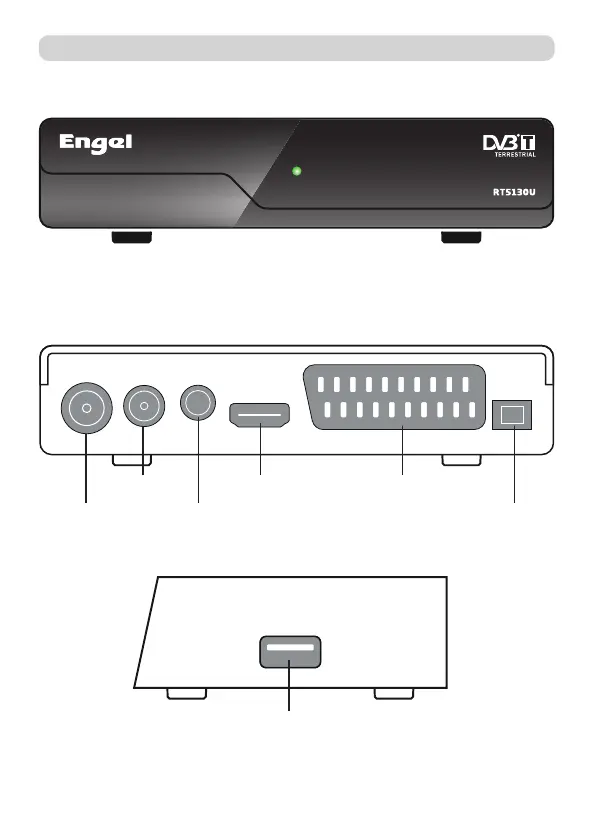 Engel

DVB T
TERRESTRIAL

RT5130U