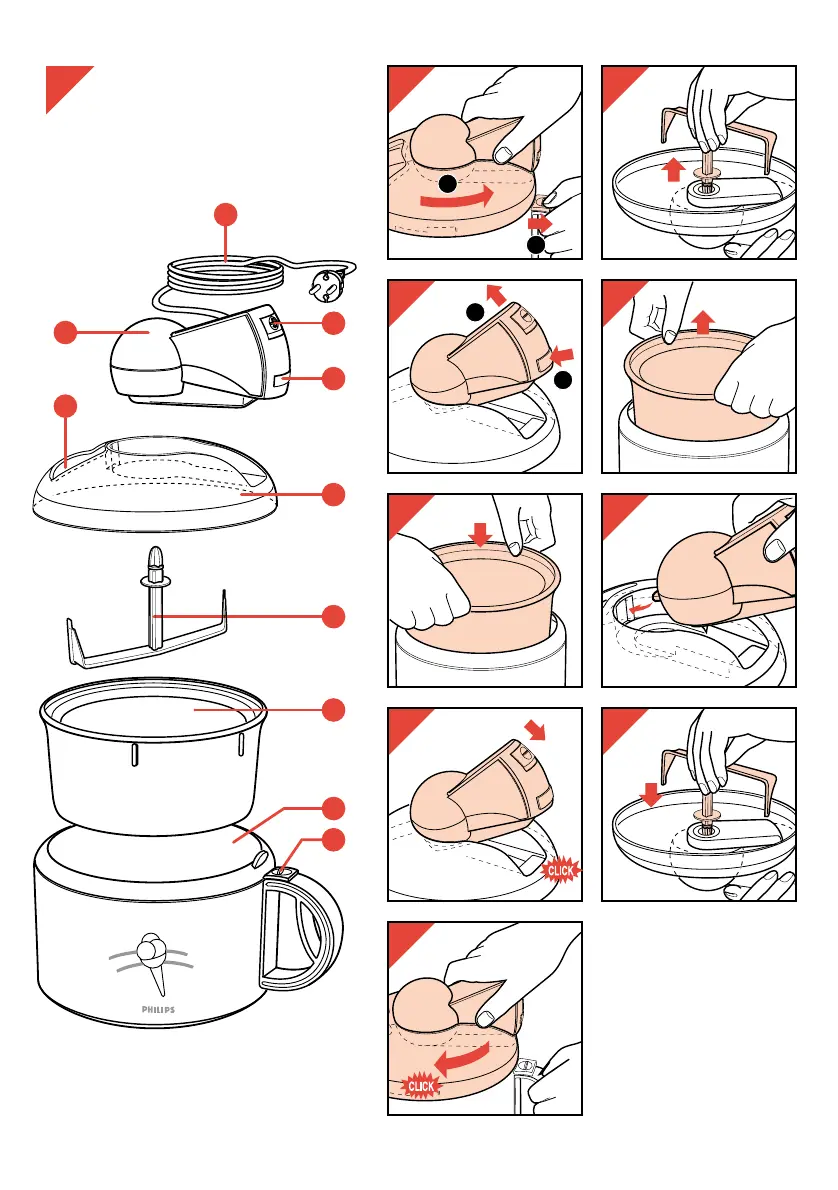 PHILIPS

CLICK

CLICK