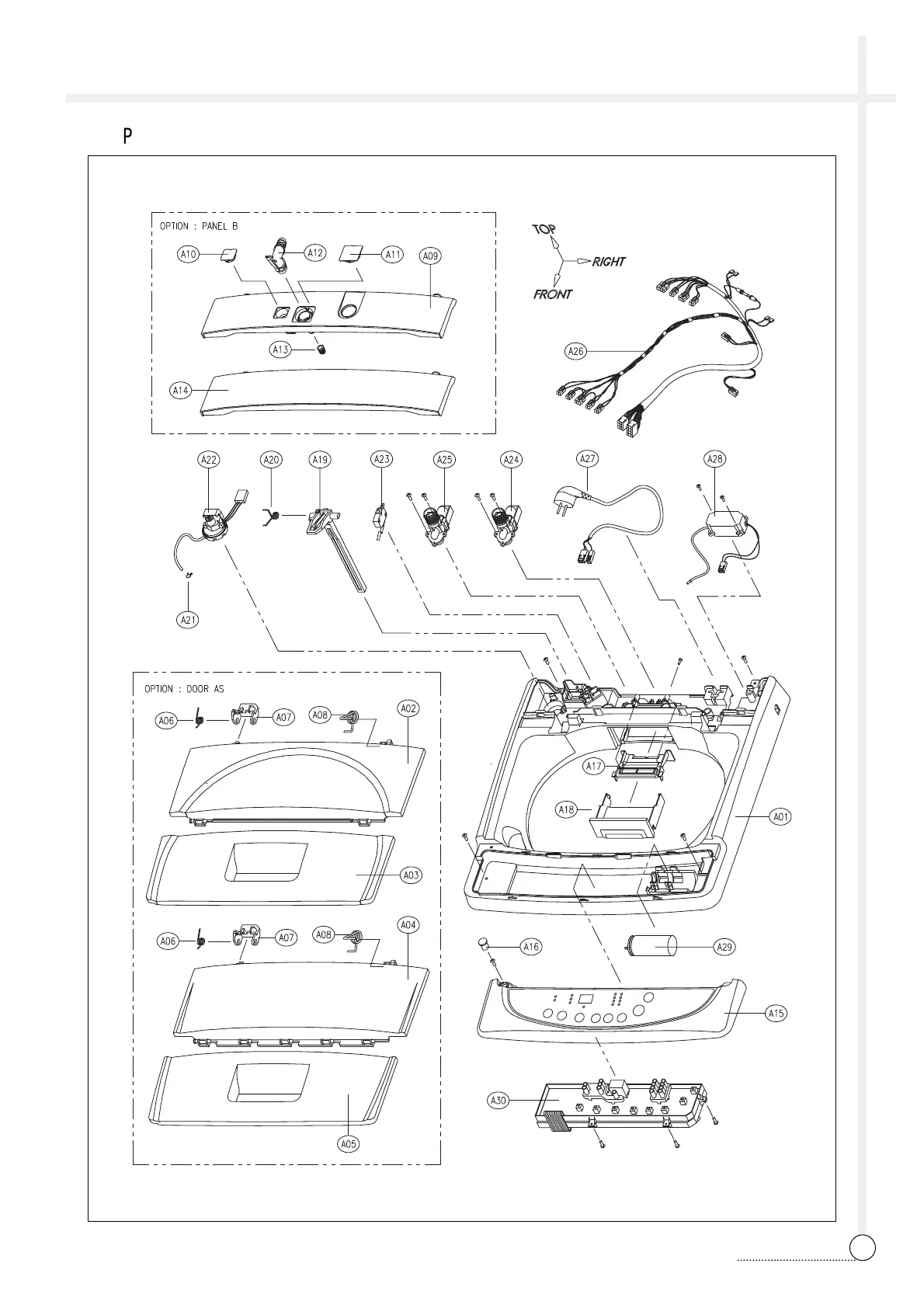 P

OPTION : PANEL B

A10
A12
A11
A09
A13
A14

TOP
RIGHT
FRONT
A26

A22
A20
A19
A23
A25
A24
A27
A28
A21

OPTION : DOOR AS

A06
A07
A08
A02
A03
A06
A07
A08
A04
A05

A17
A18
A01
A16
A29
A15
A30