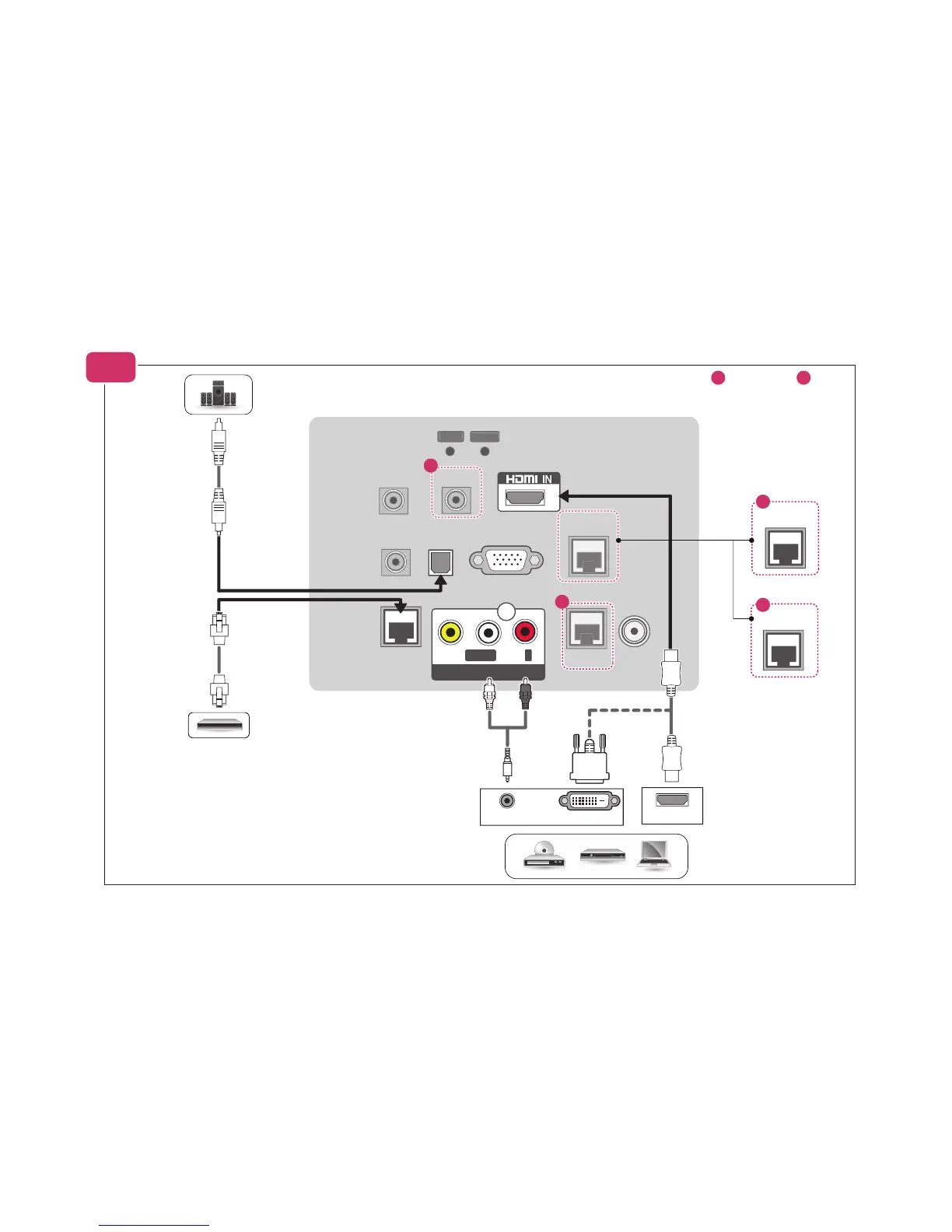 HDMI IN