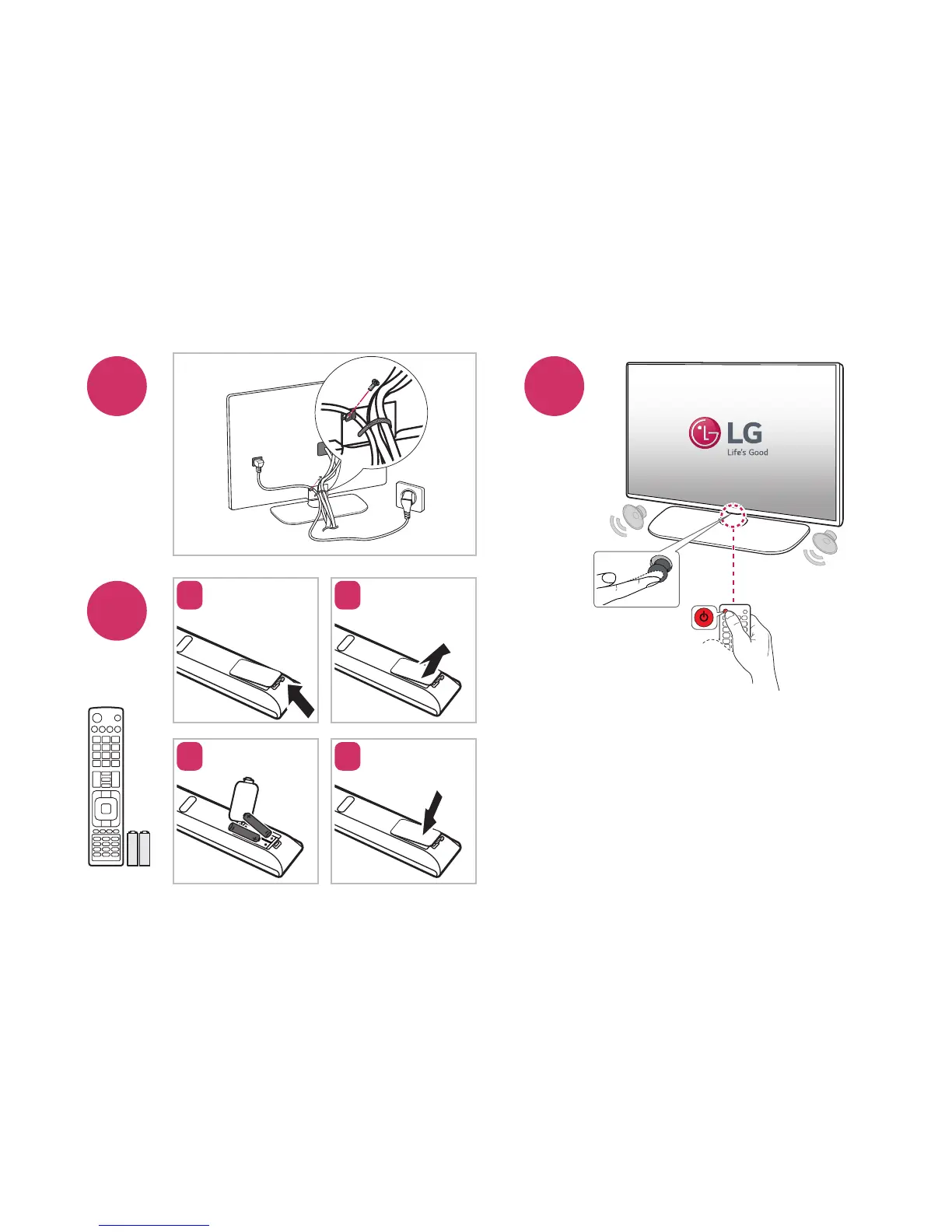 LG
Life's Good