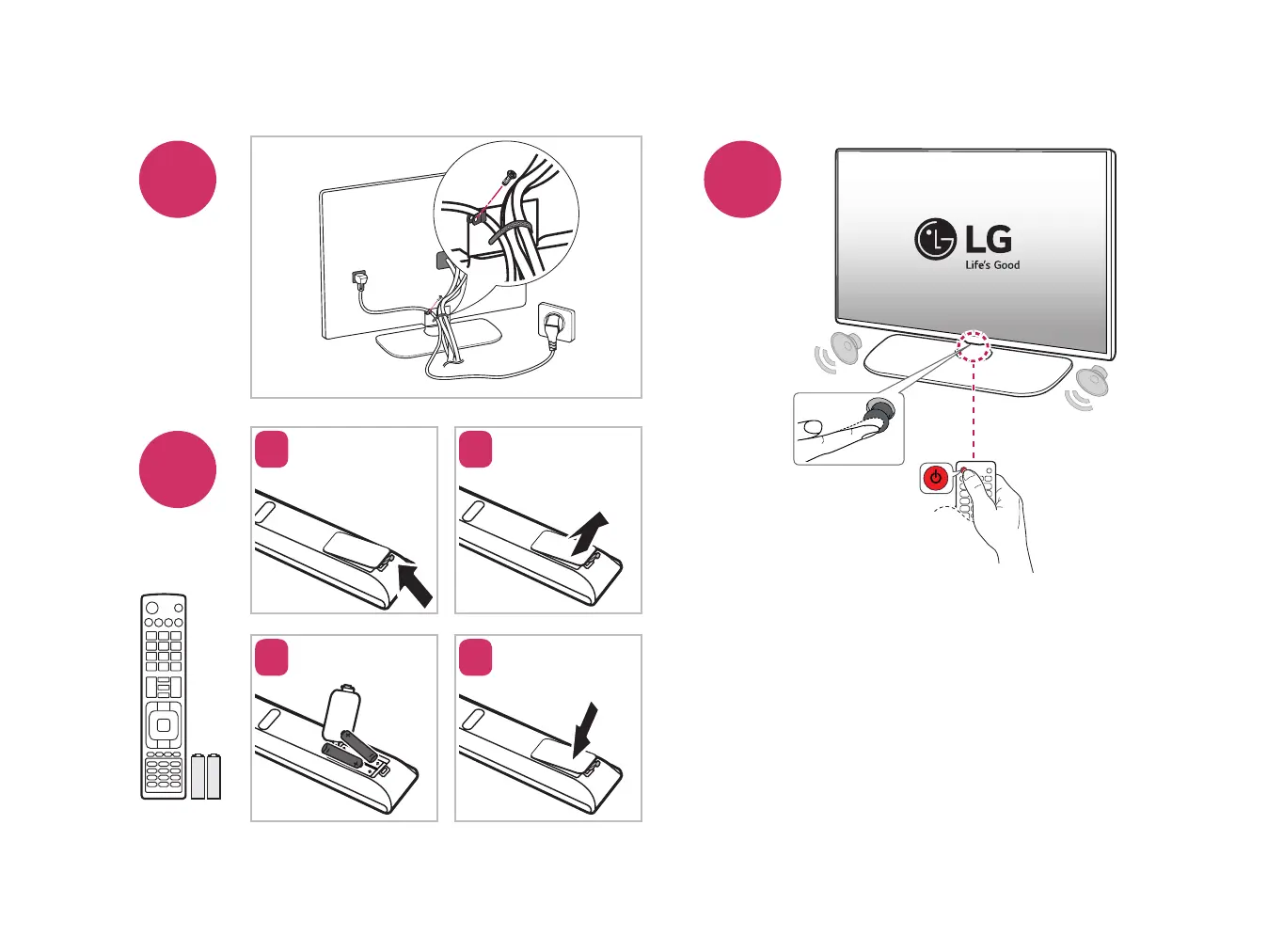 LG
Life's Good