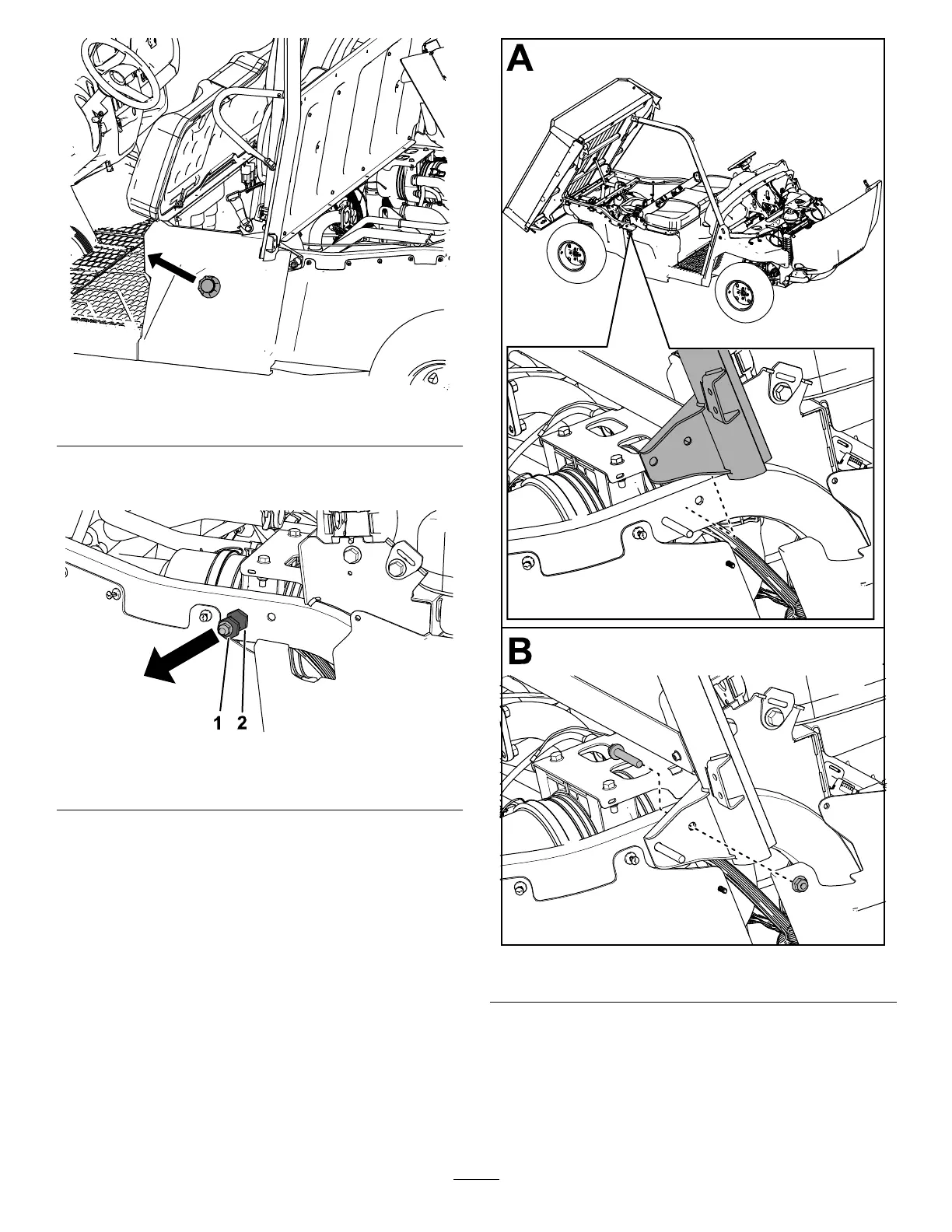 1 2

A

B