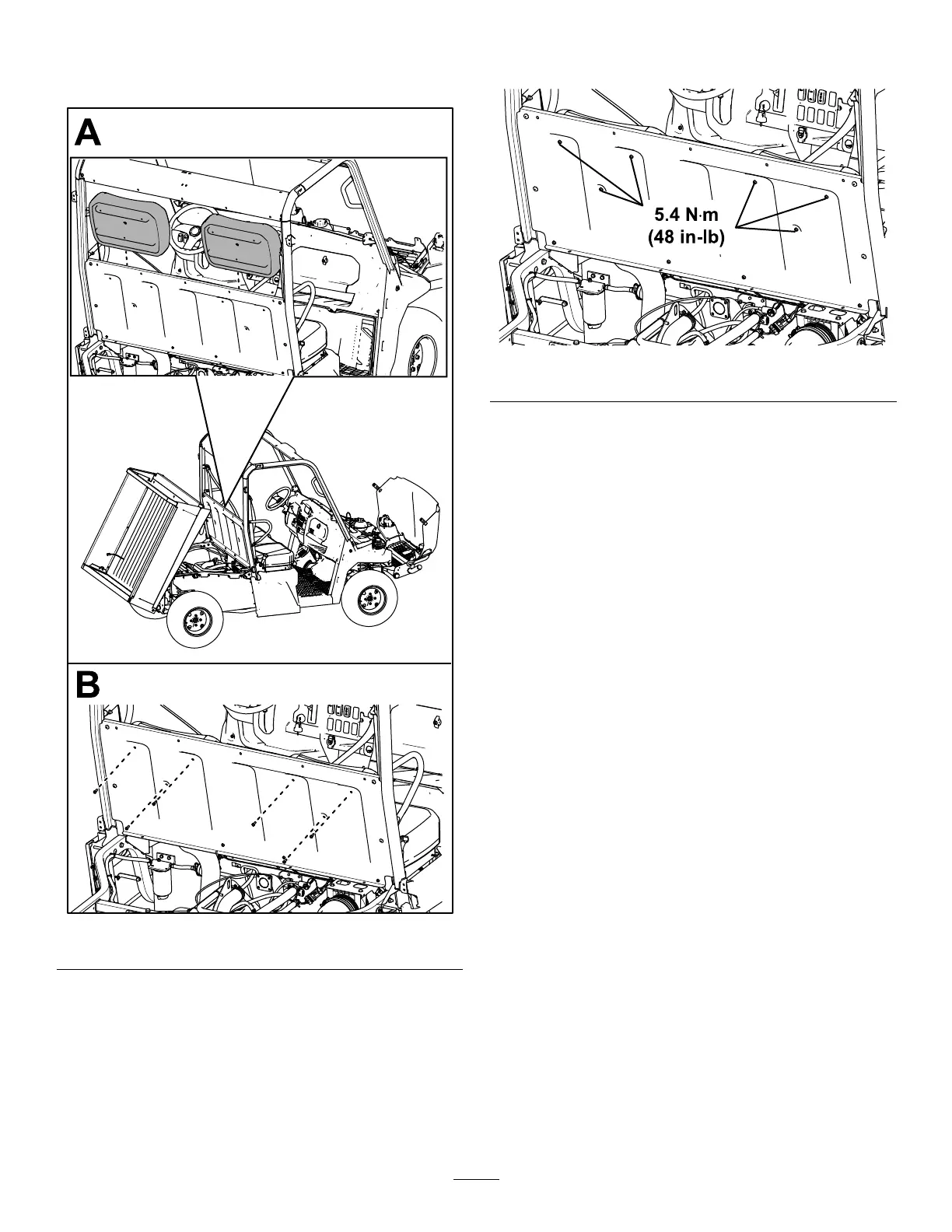 A

B

5.4 N·m
(48 in-lb)