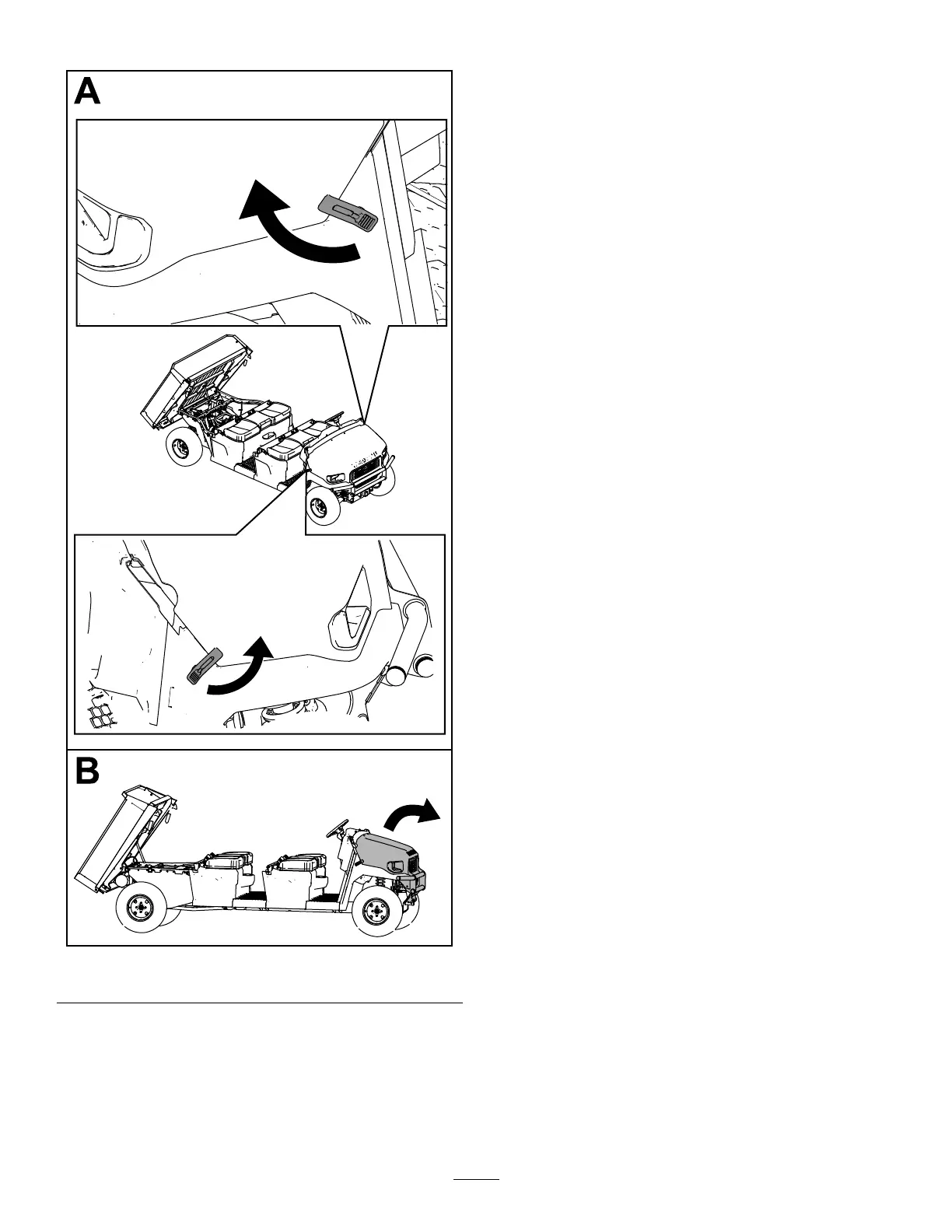 A

B