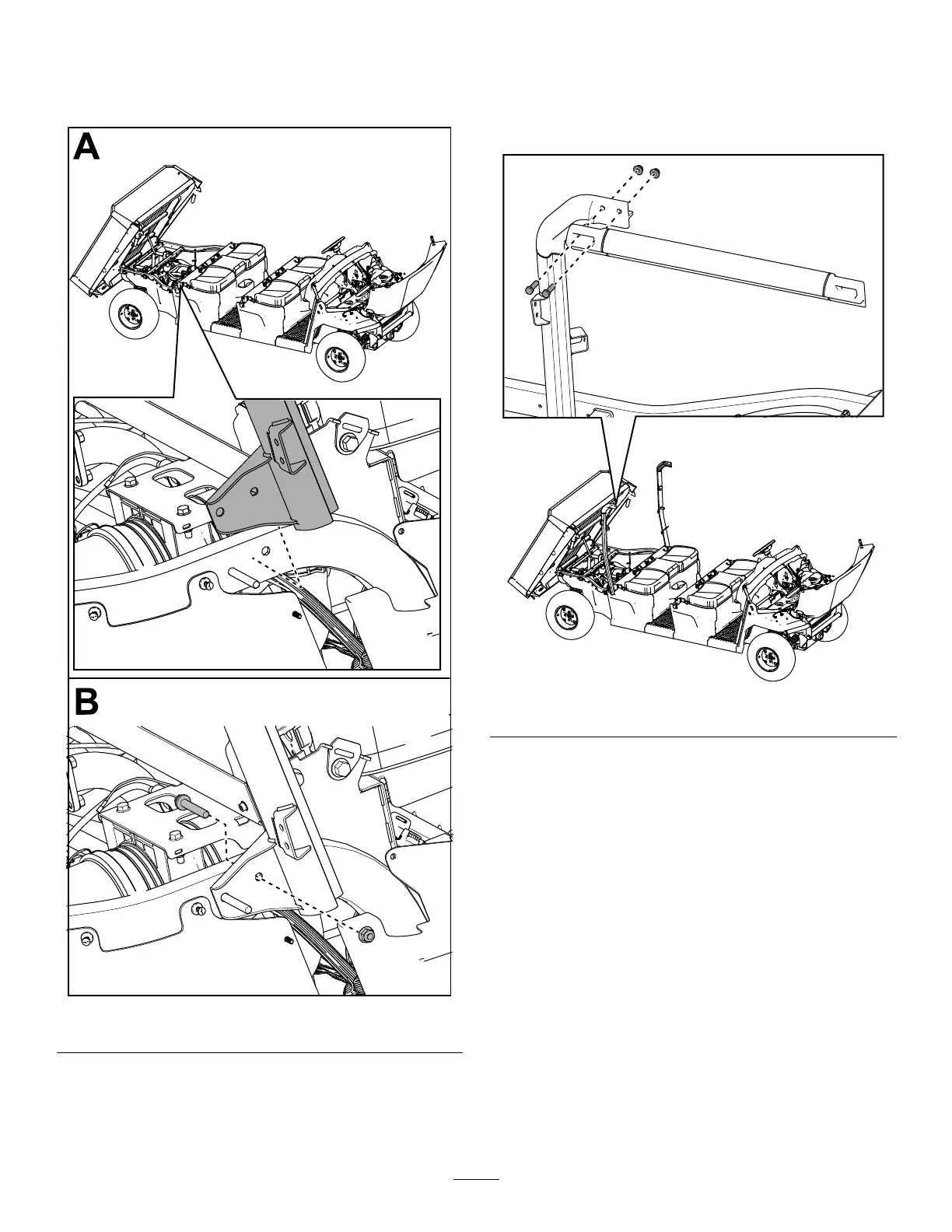 A

B