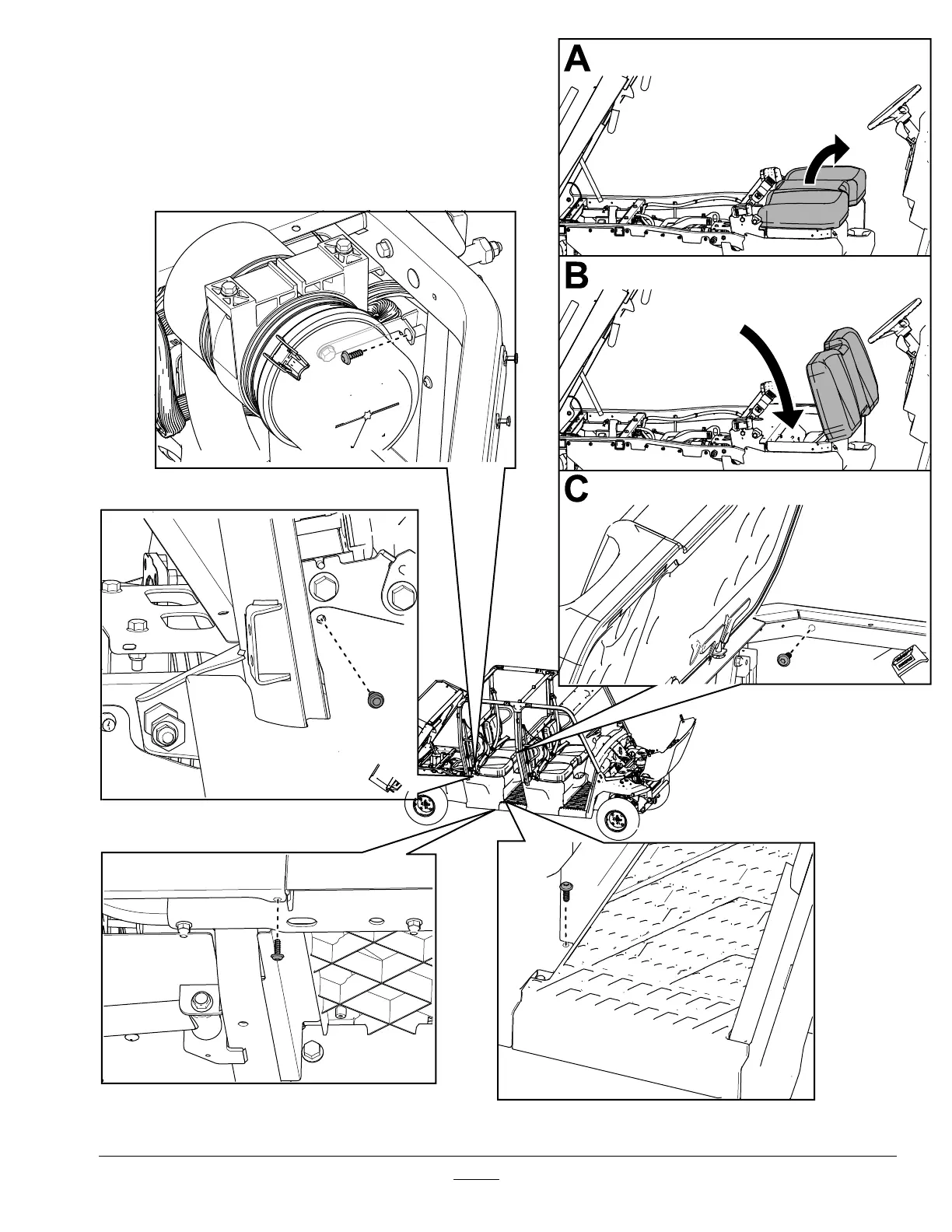 A

B

C