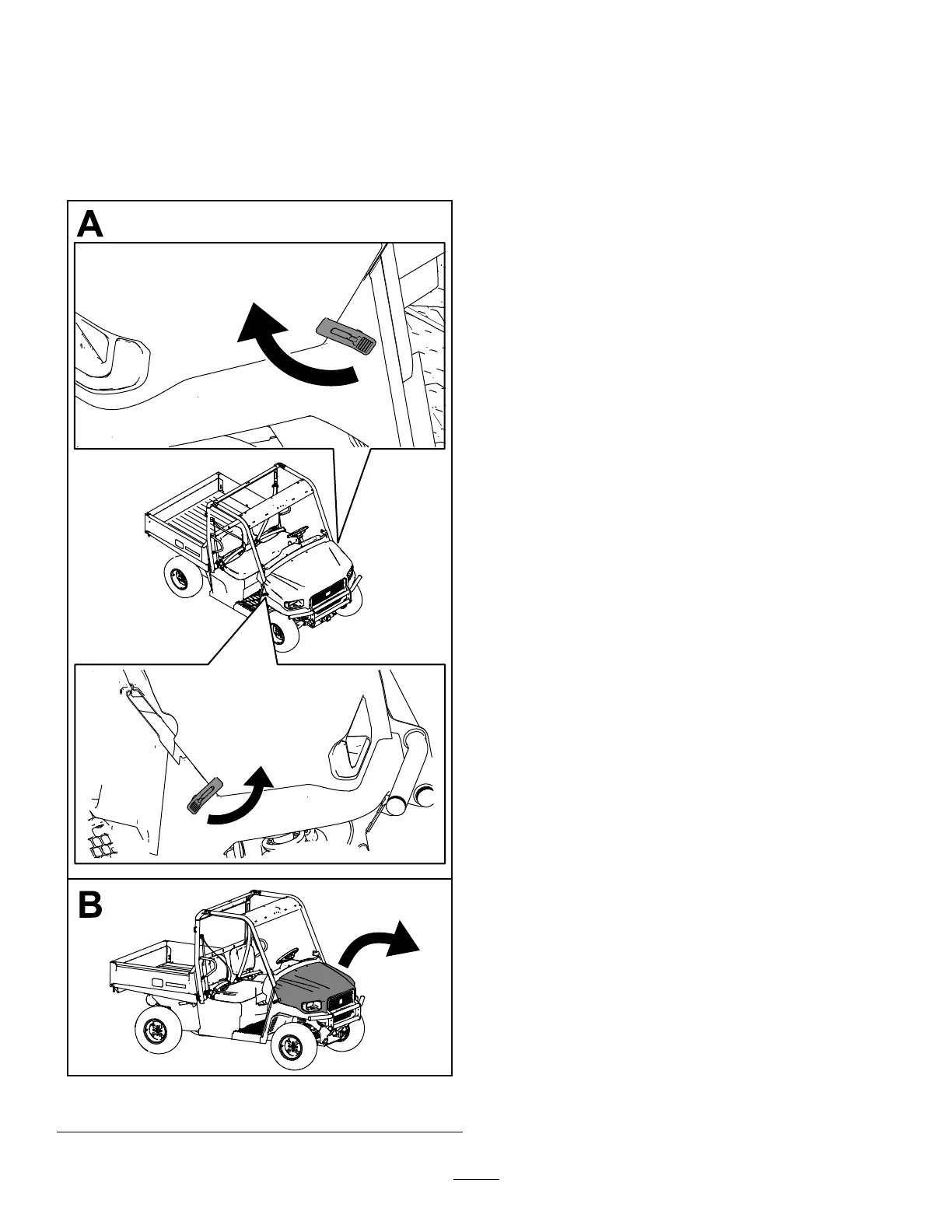 A

B