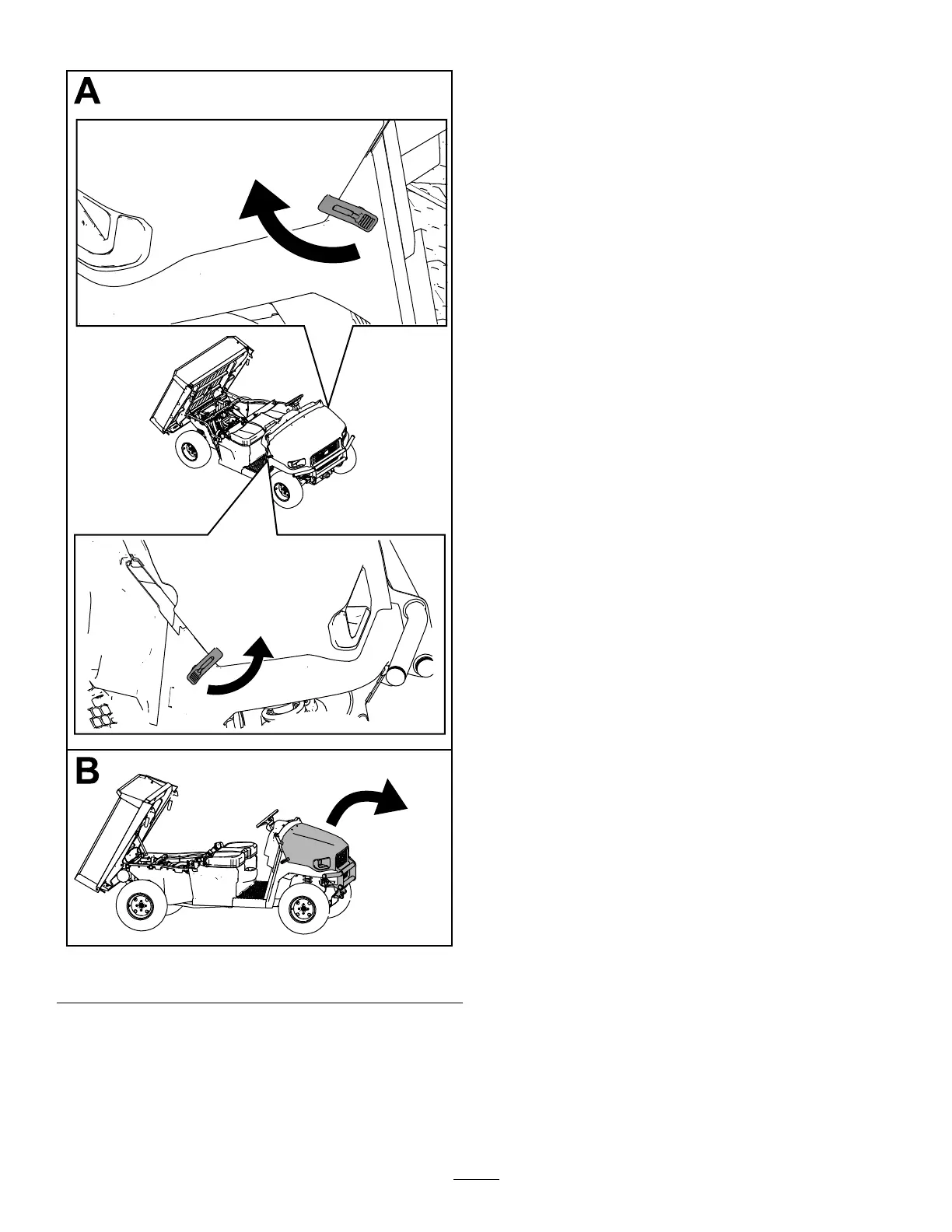 A

B