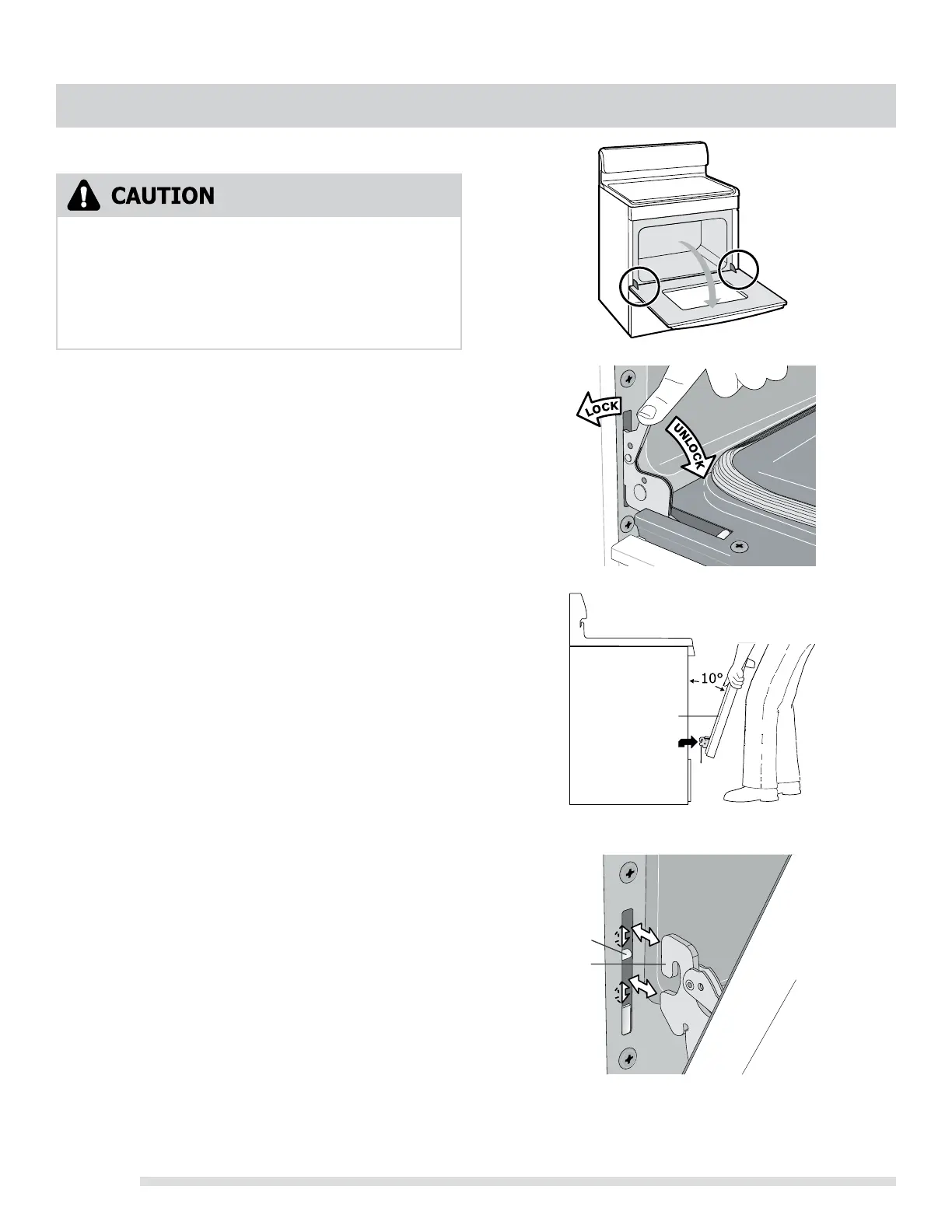 CAUTION

LOCK

UNLOCK

10°