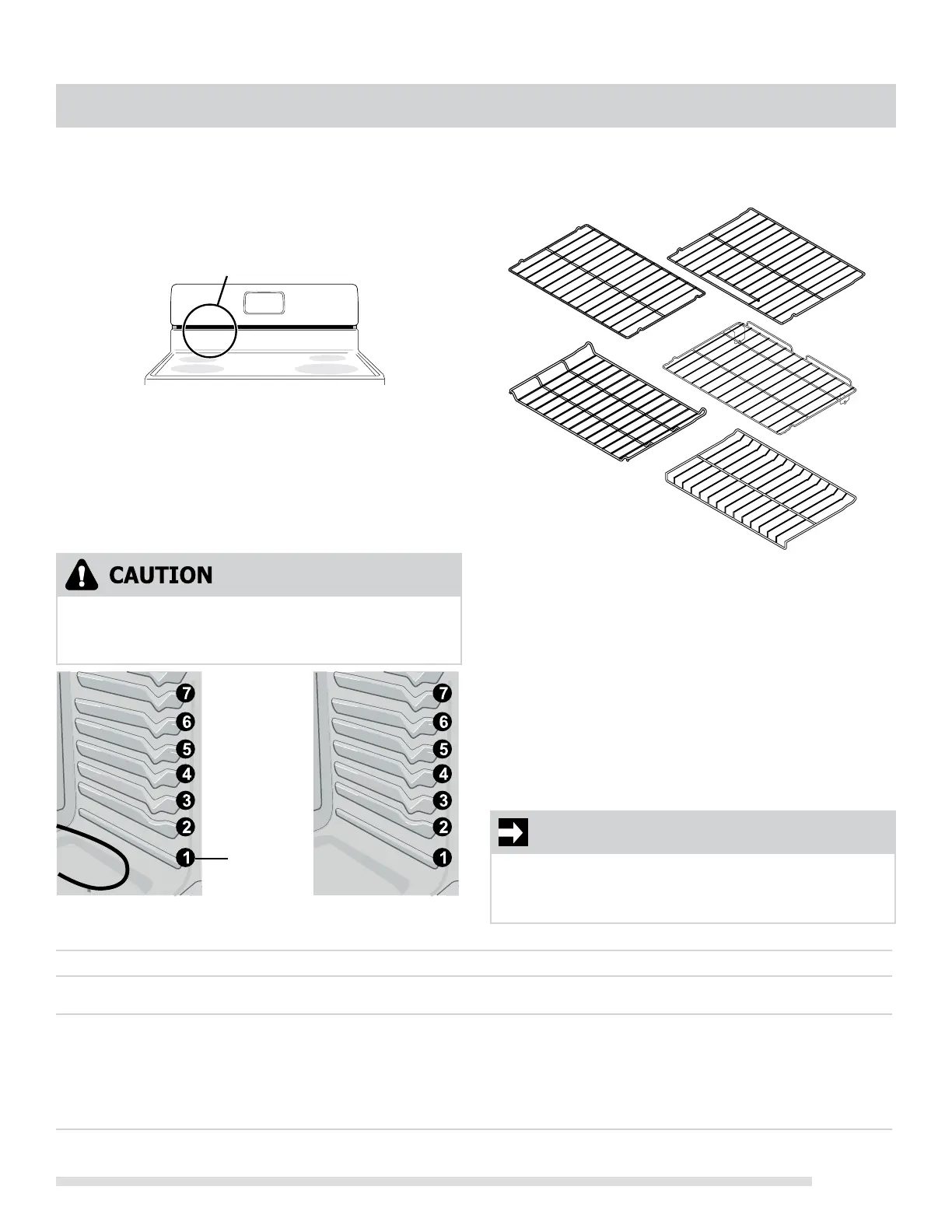 CAUTION

7
6
5
4
3
2
1

7
6
5
4
3
2
1