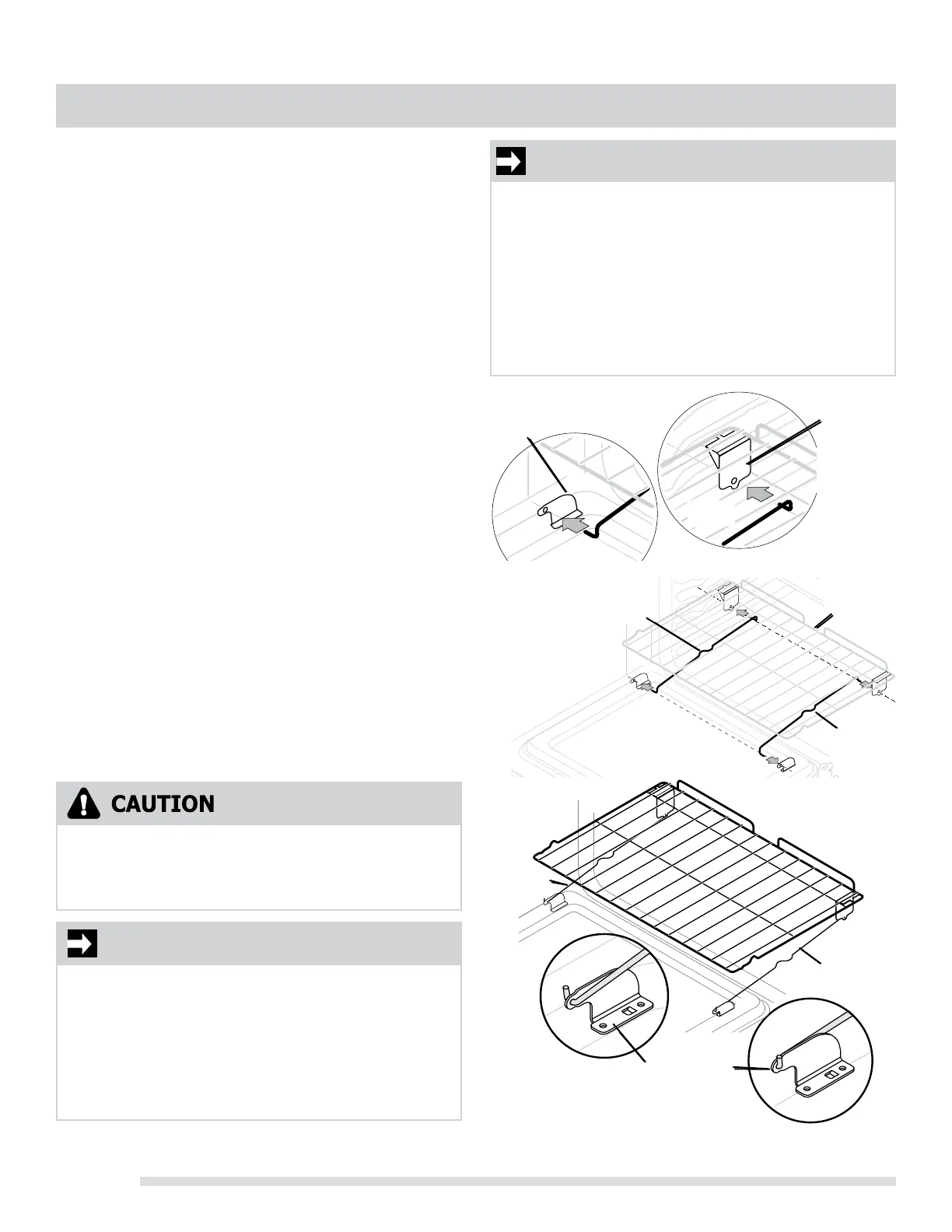 CAUTION