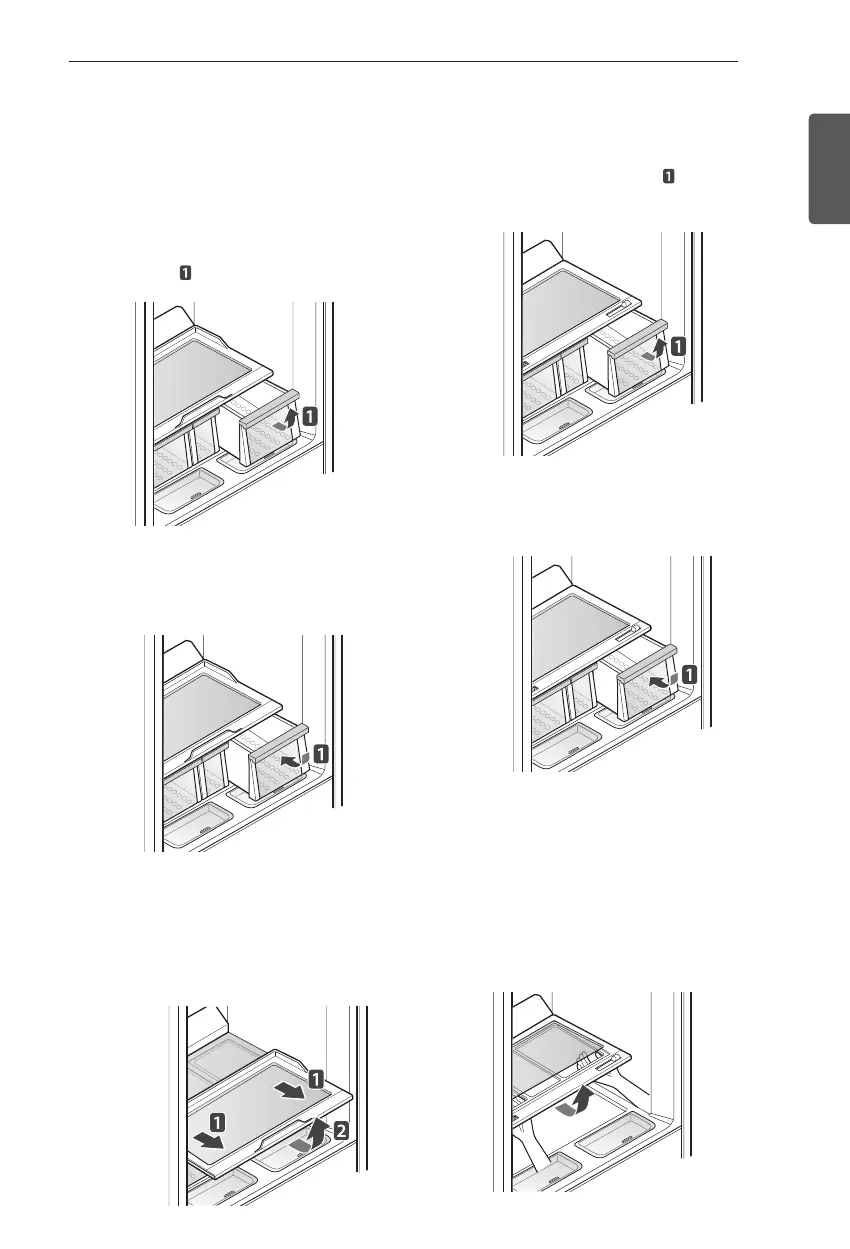 1

1

1

1

1

1

1

1

2