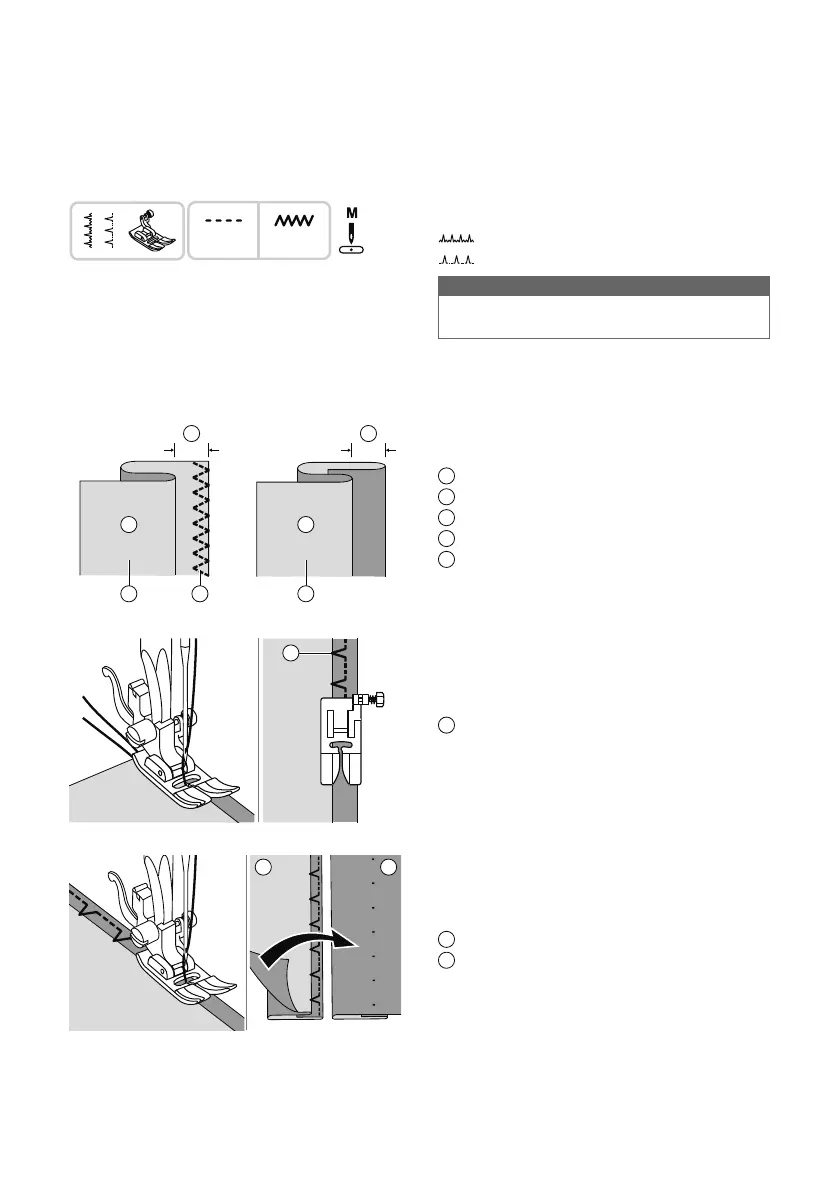 M