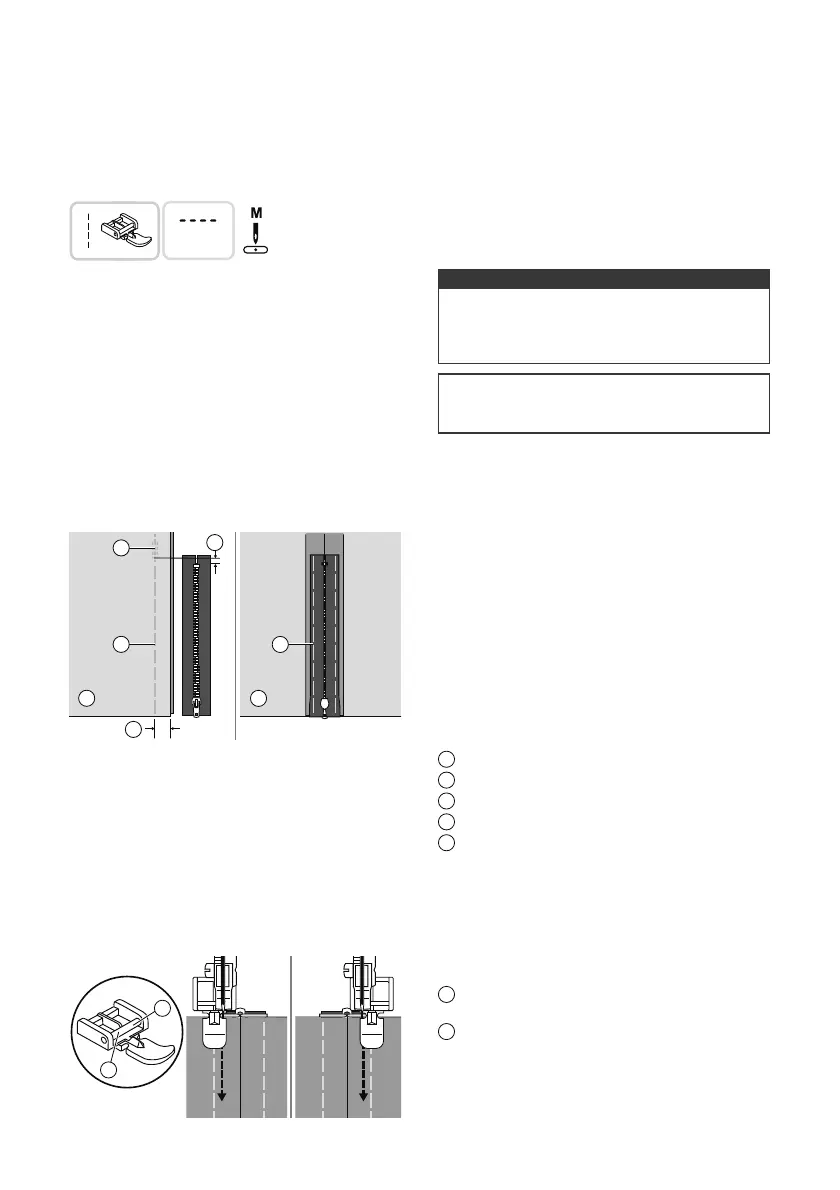 M