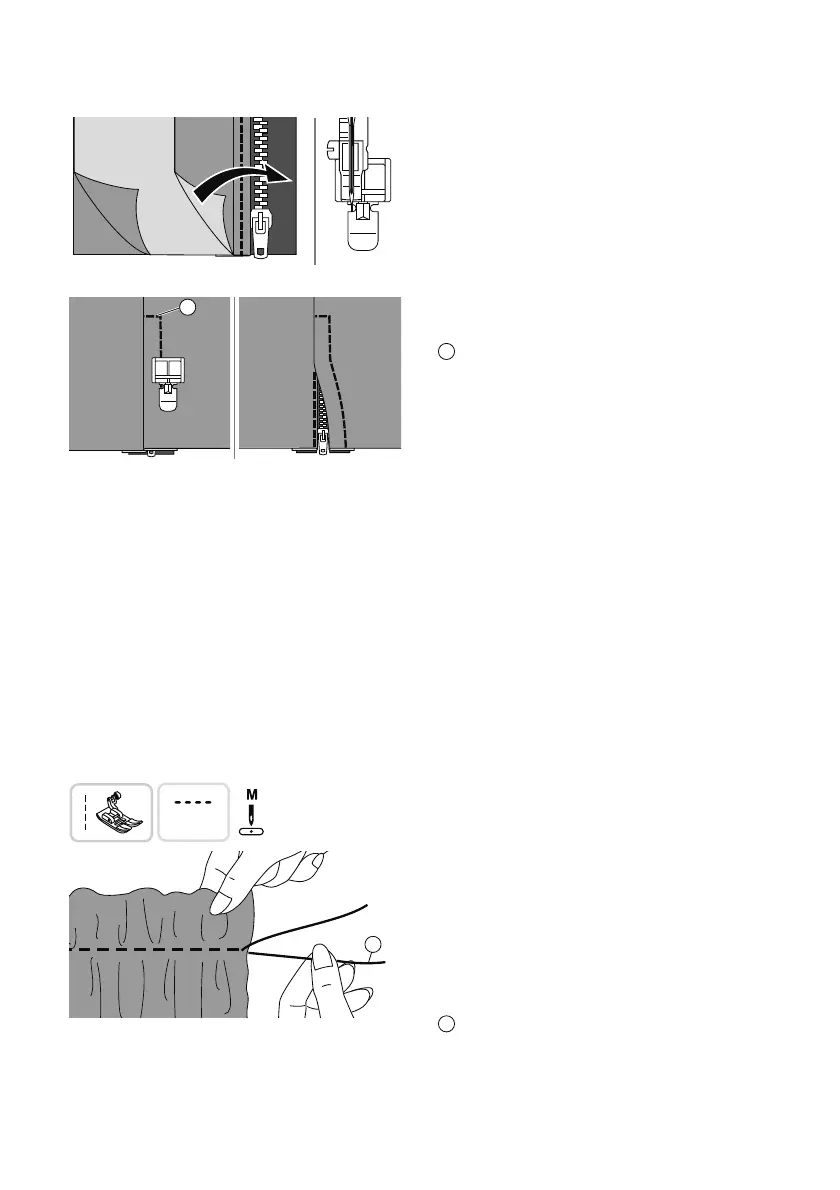 M