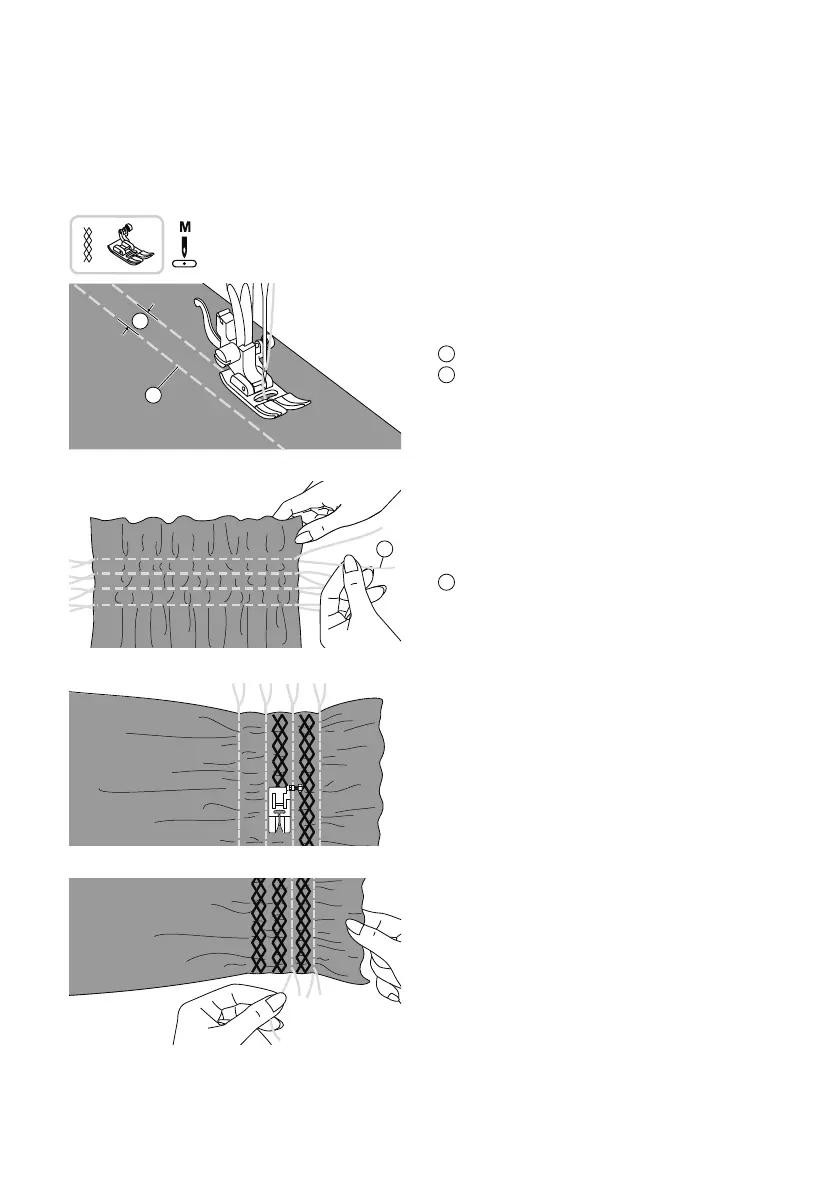 M