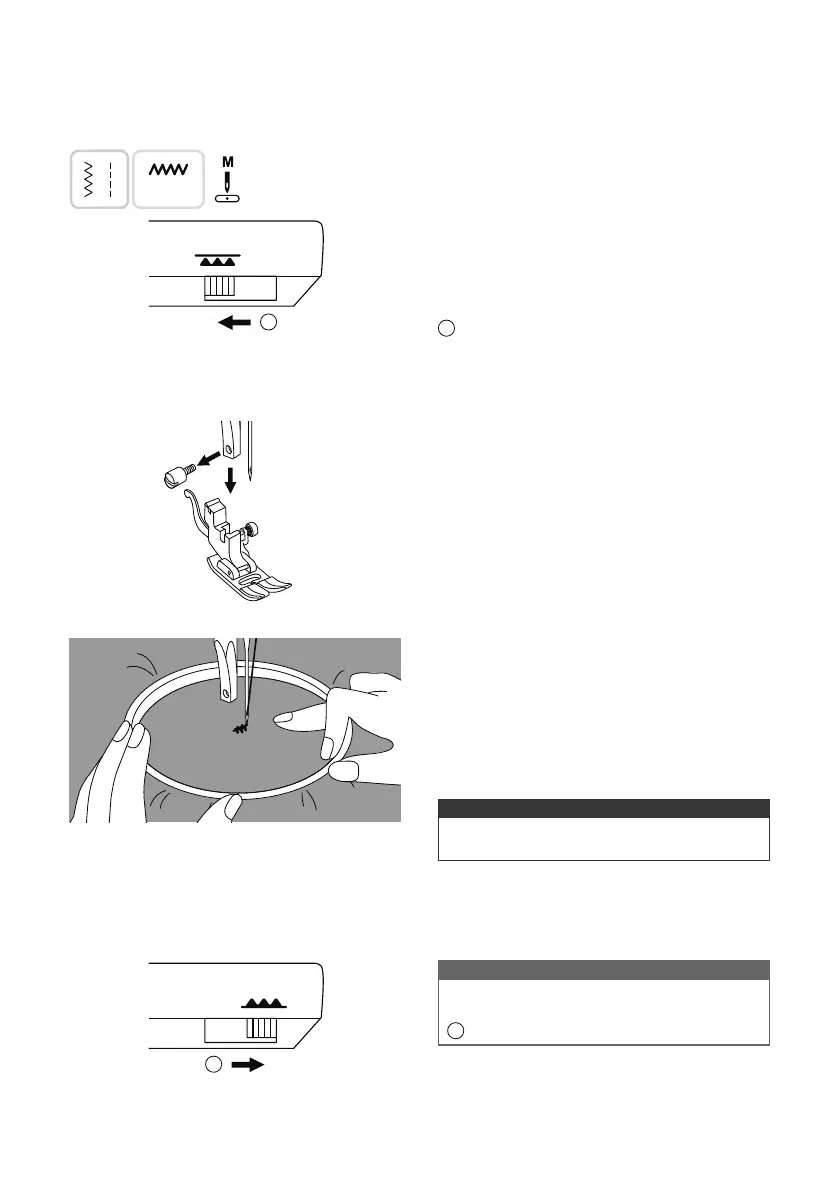 M