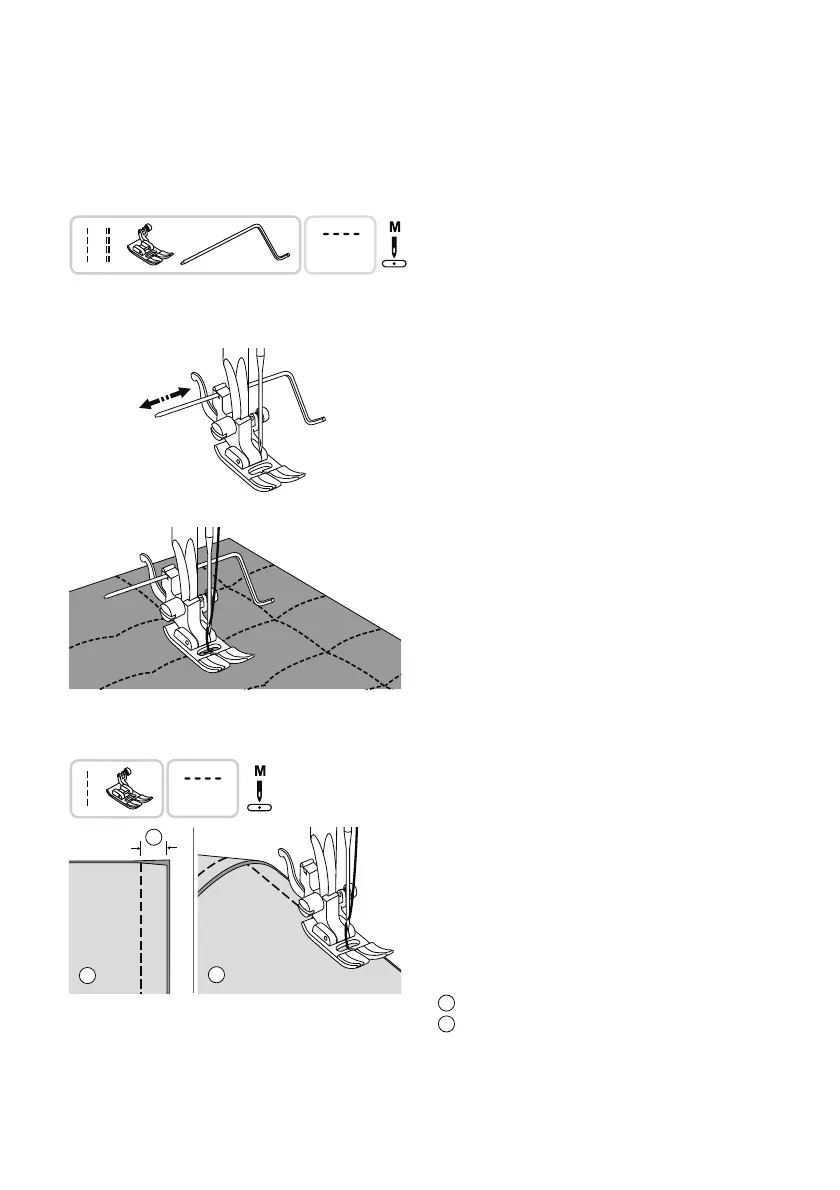 M

M