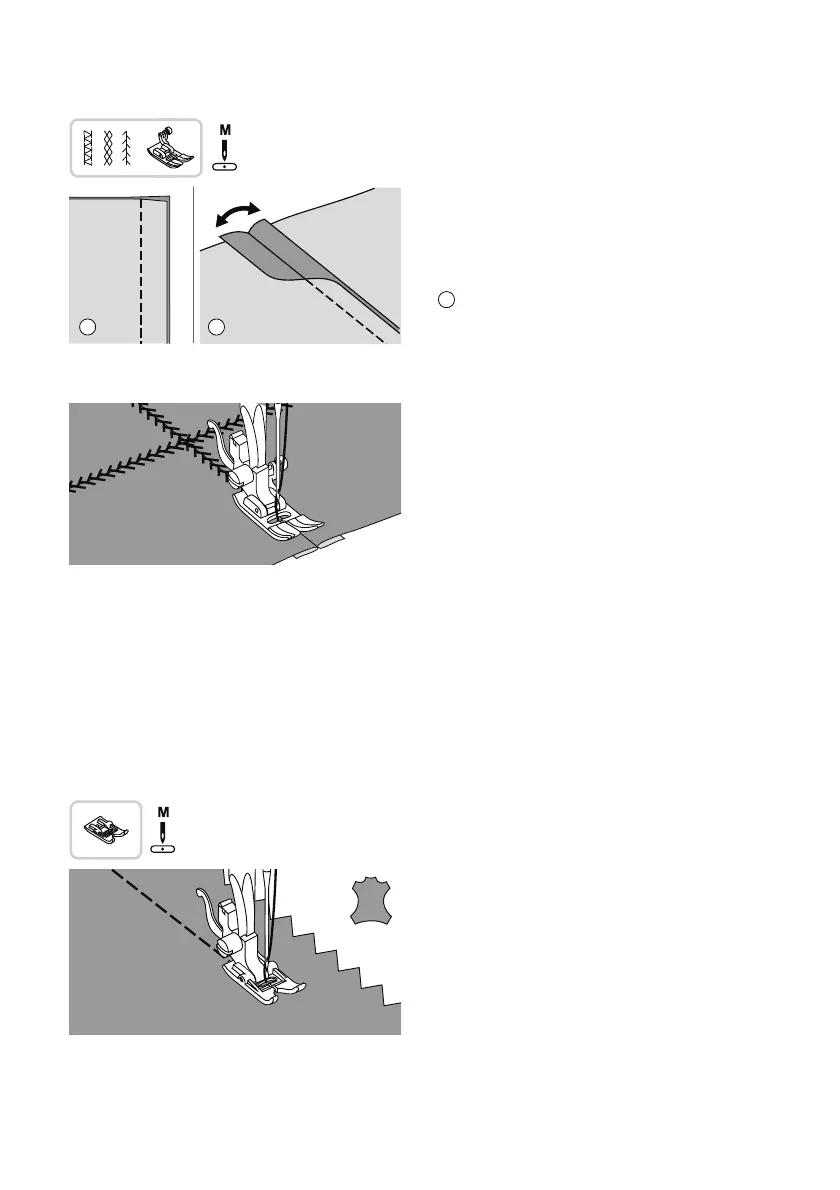 M

M