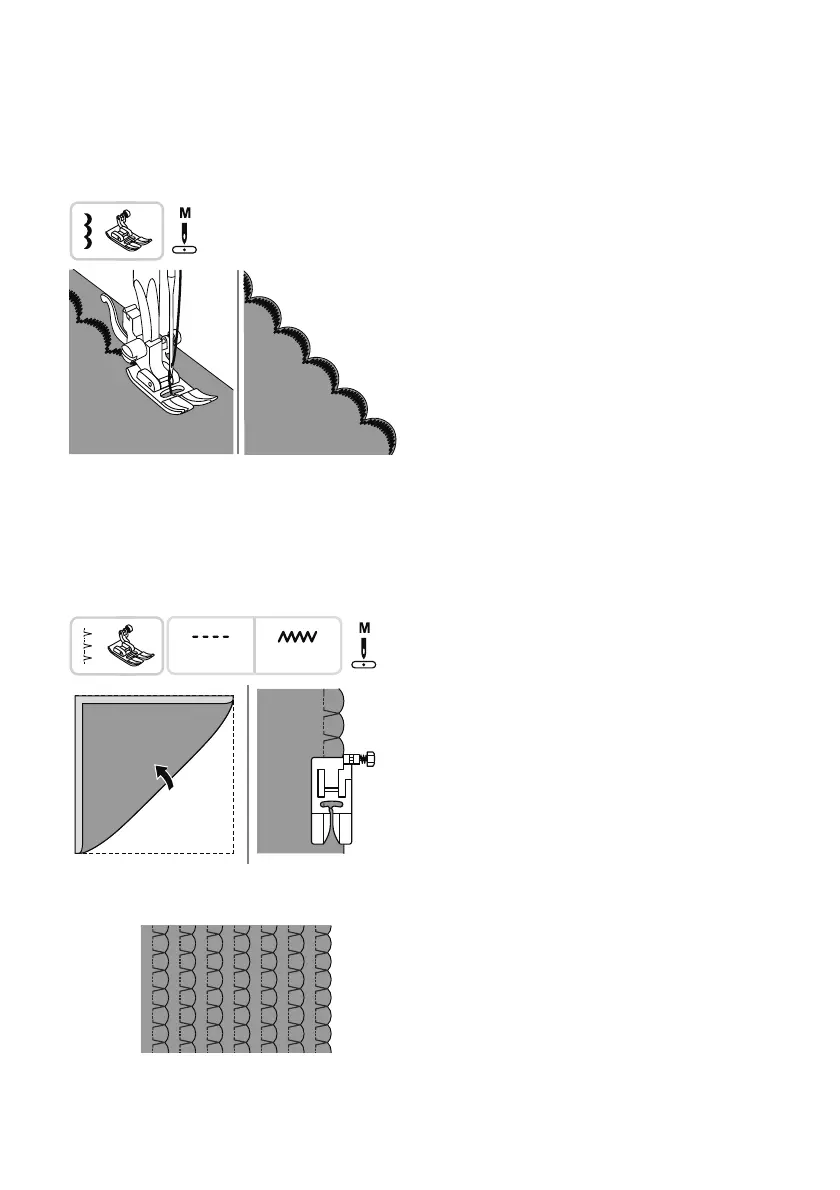 M

M