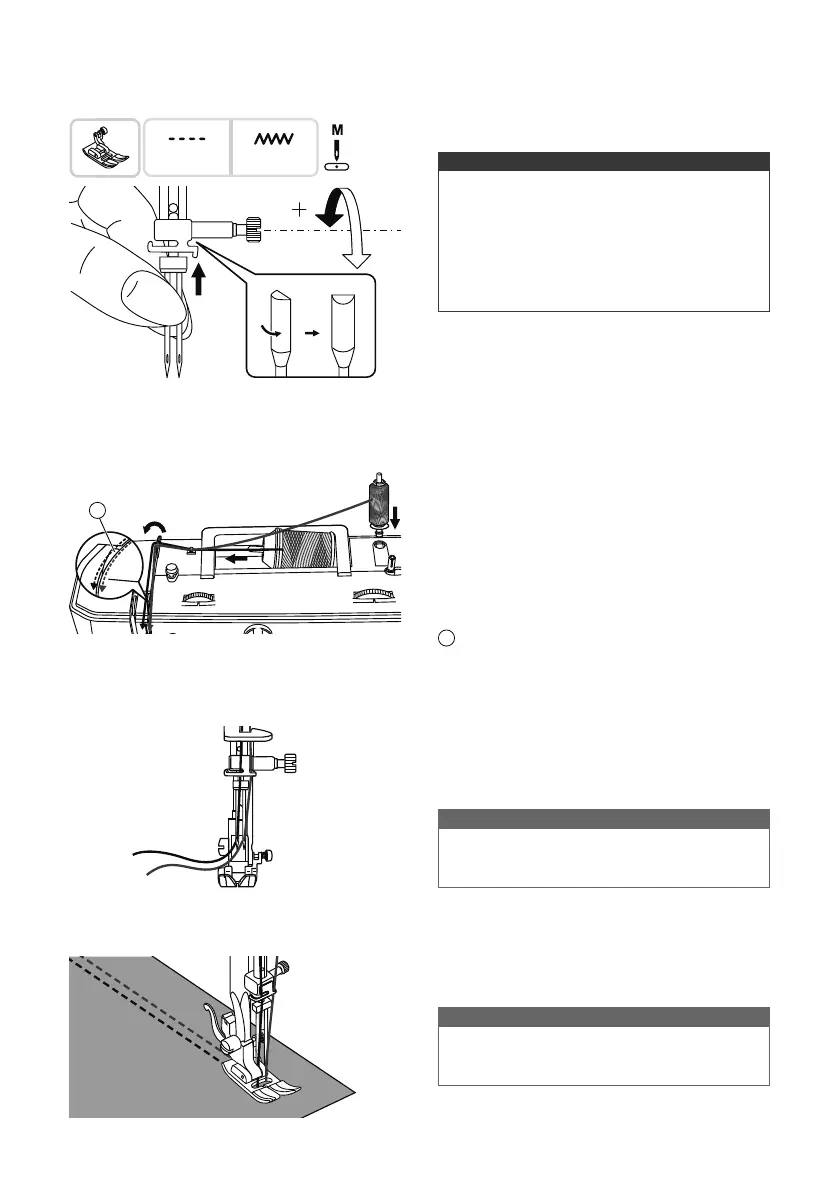 M