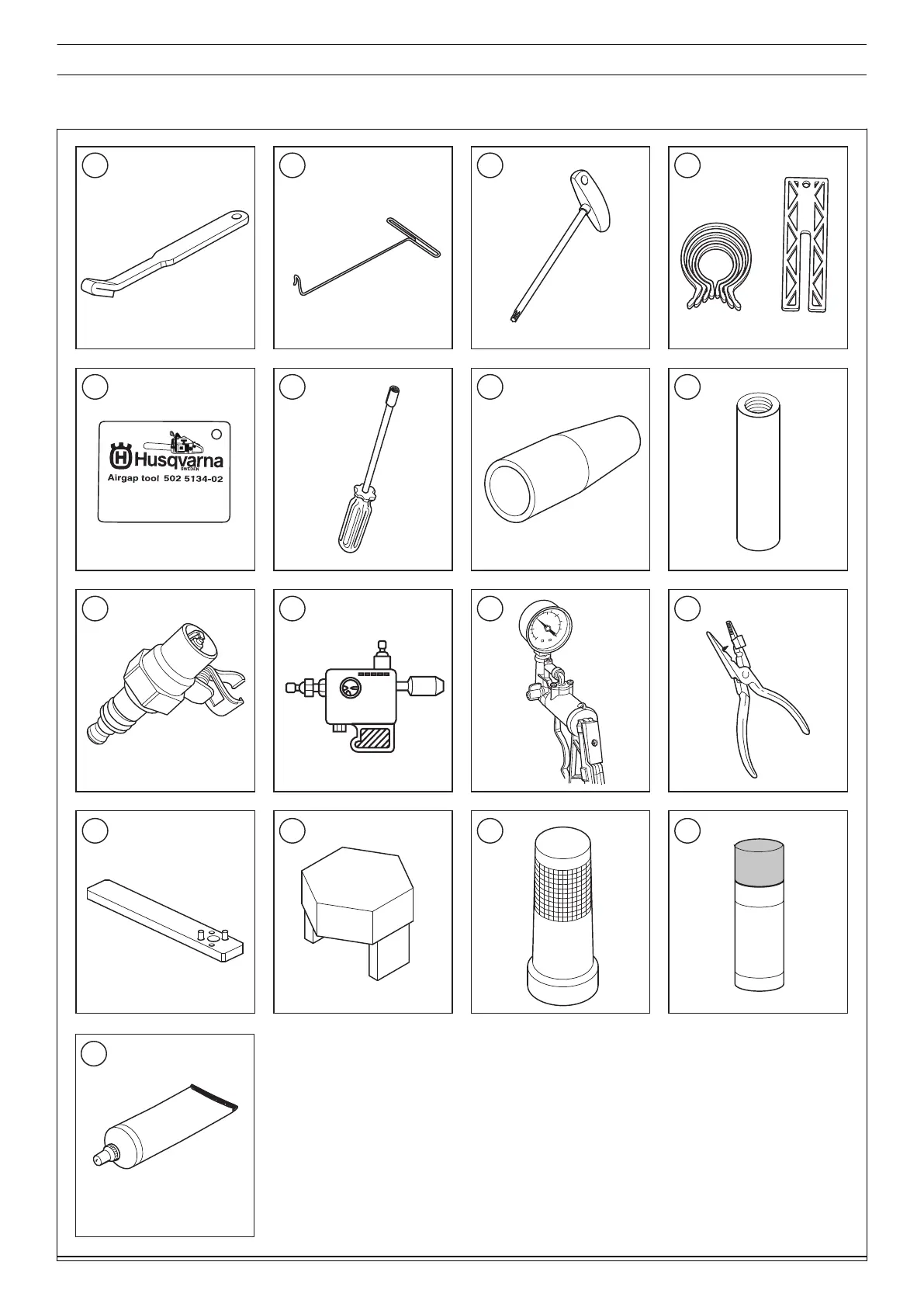 Husqvarna
SWEDEN
Airgap tool 502 5134-02