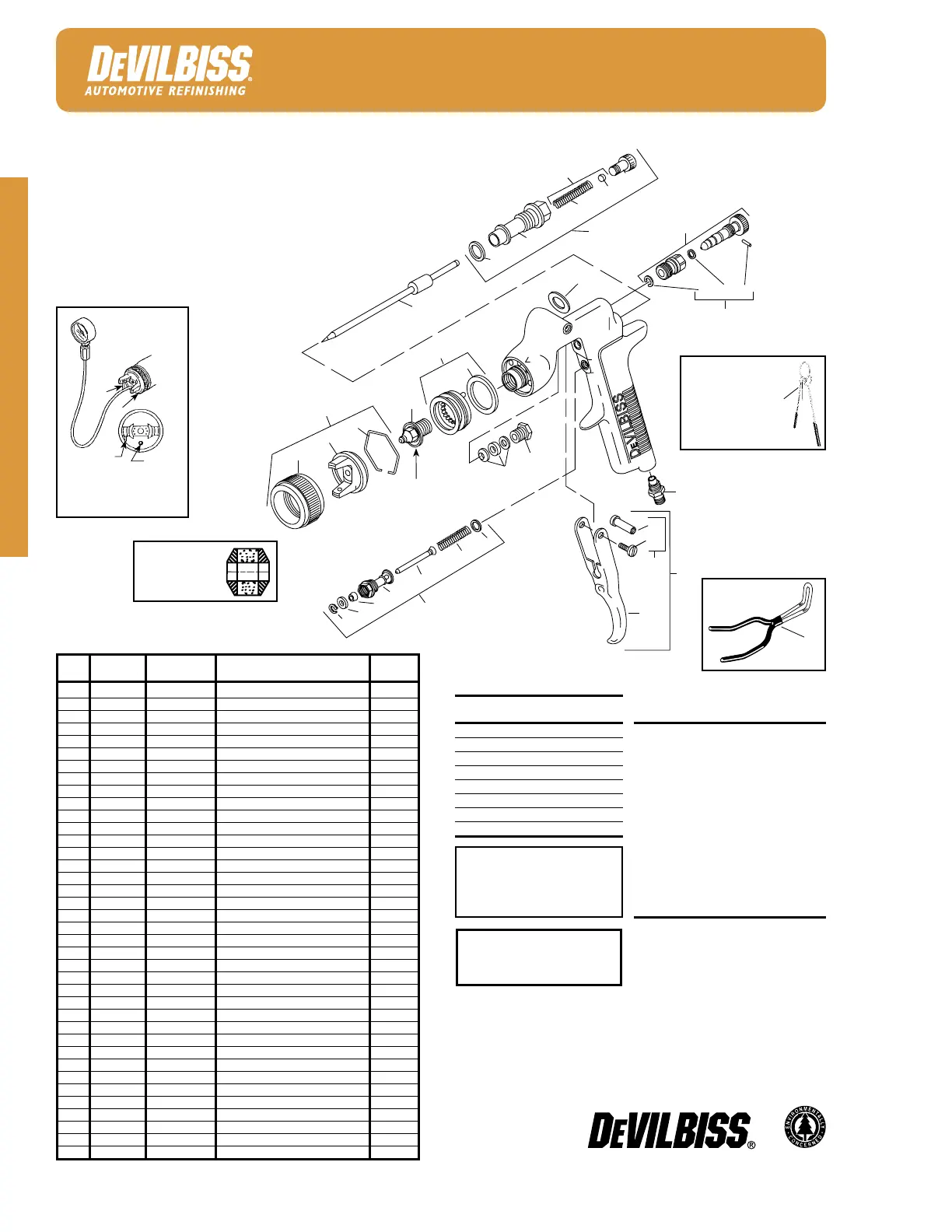 DEVILBISS®
AUTOMOTIVE REFINISHING

DEVILBISS

DEVILBISS®

ENVIRONMENTALLY CONCERNED