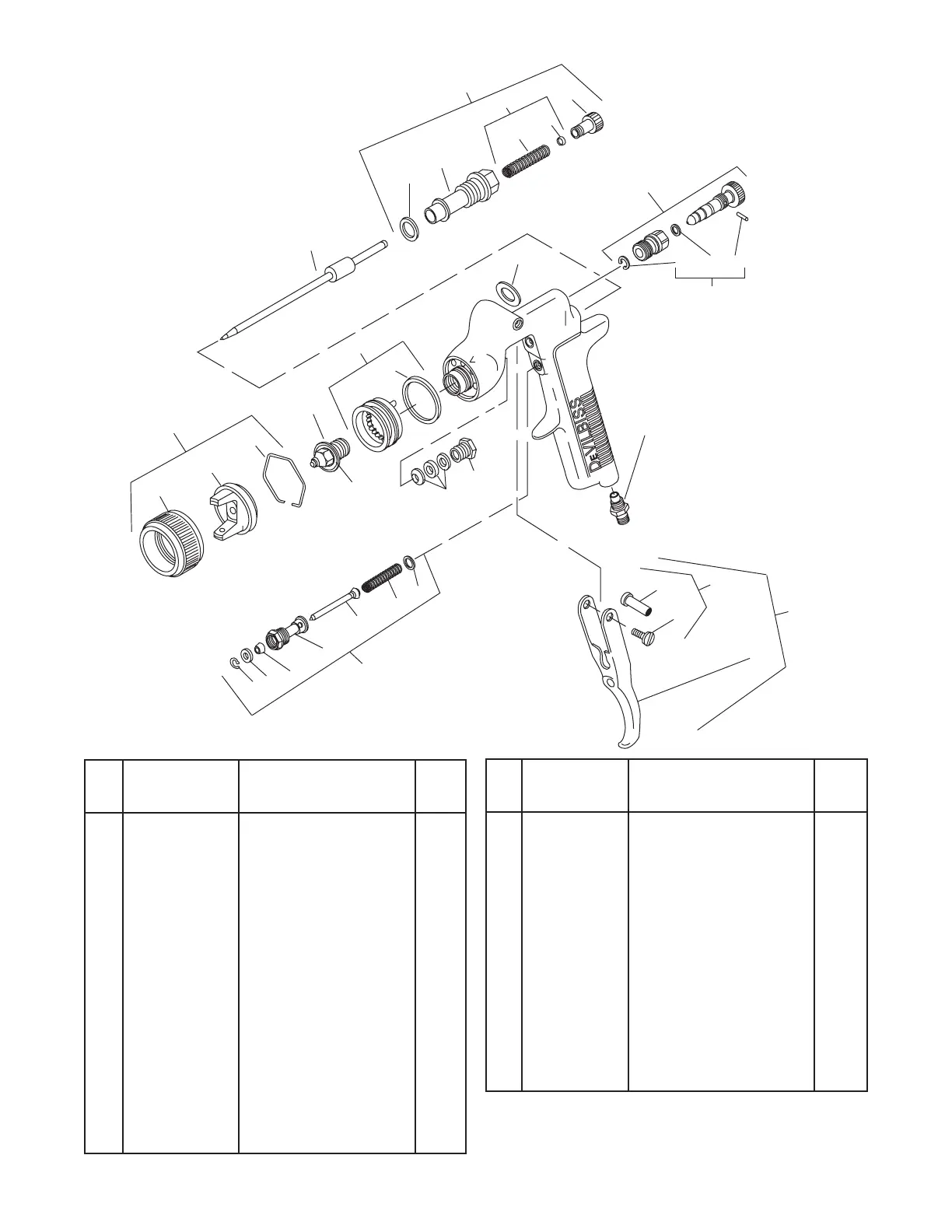 DEVILBISS