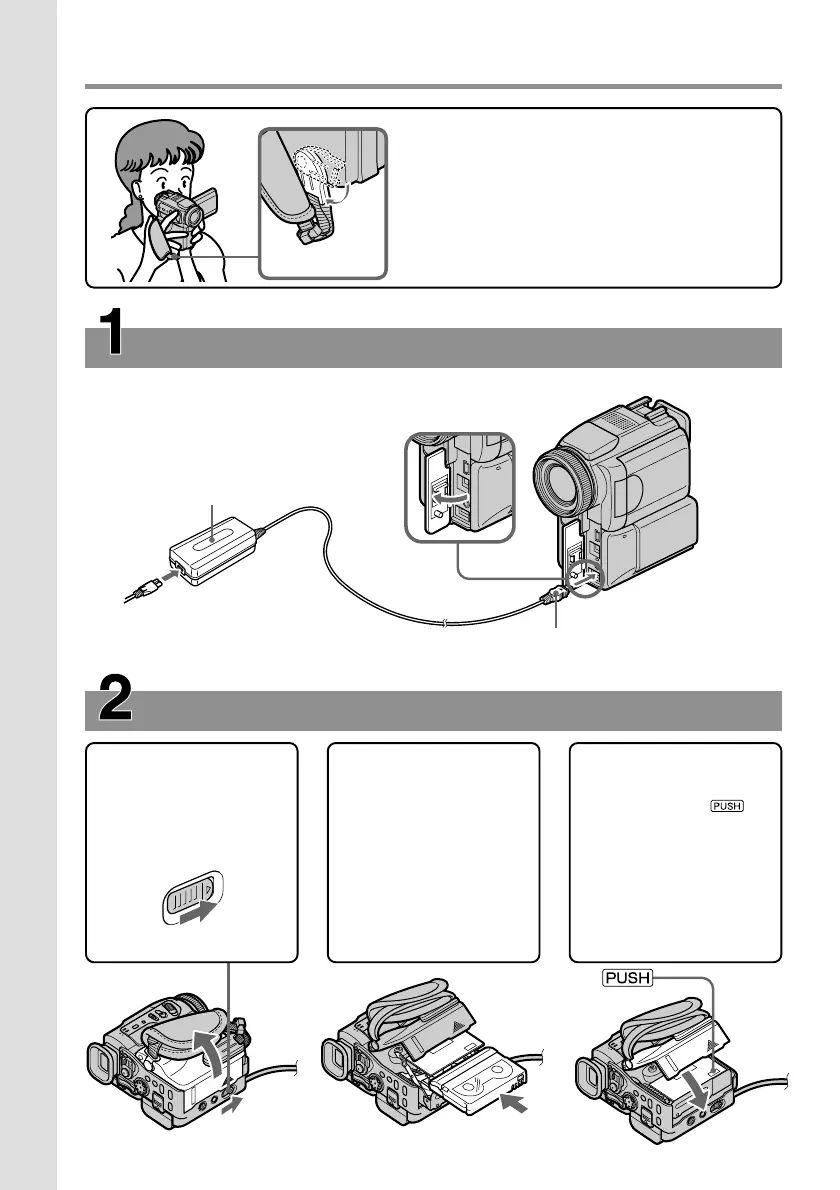 1

2

PUSH

PUSH